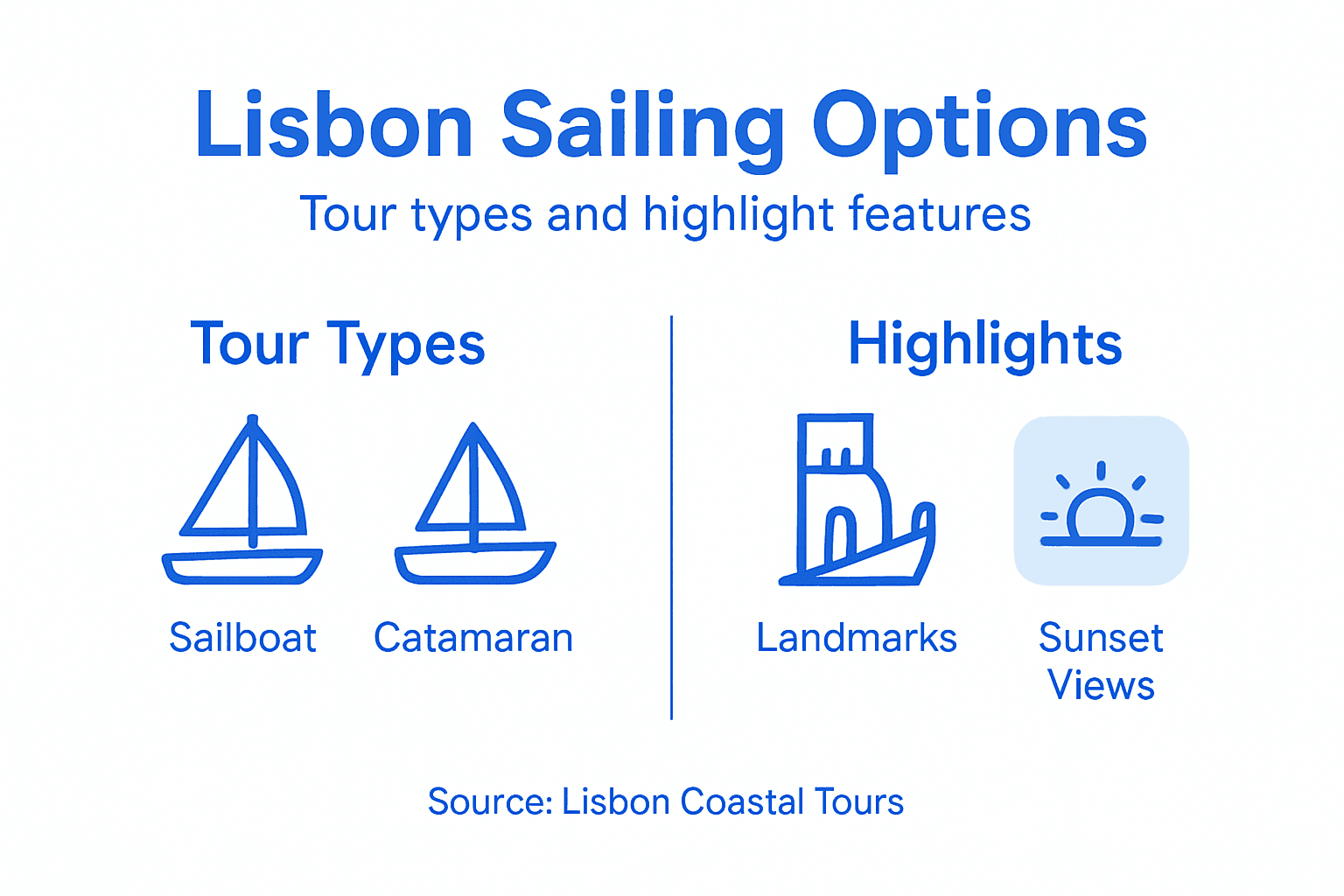 Lisbon Sailing Options

Tour types and highlight features

Tour Types

Sailboat

Catamaran

Highlights

Landmarks

Sunset Views

Source: Lisbon Coastal Tours