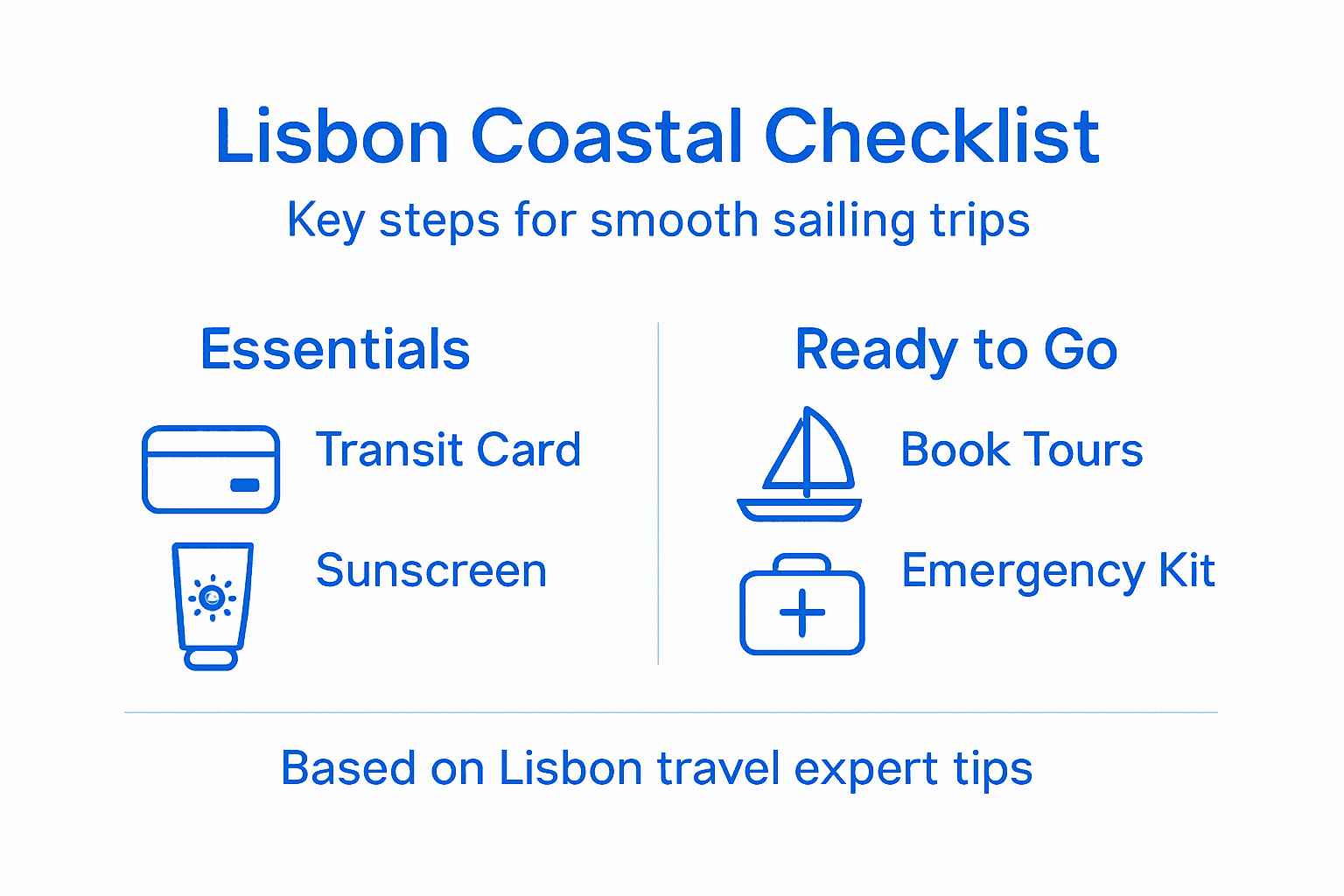 Lisbon Coastal Checklist

Key steps for smooth sailing trips

Essentials

Transit Card

Sunscreen

Ready to Go

Book Tours

Emergency Kit

Based on Lisbon travel expert tips