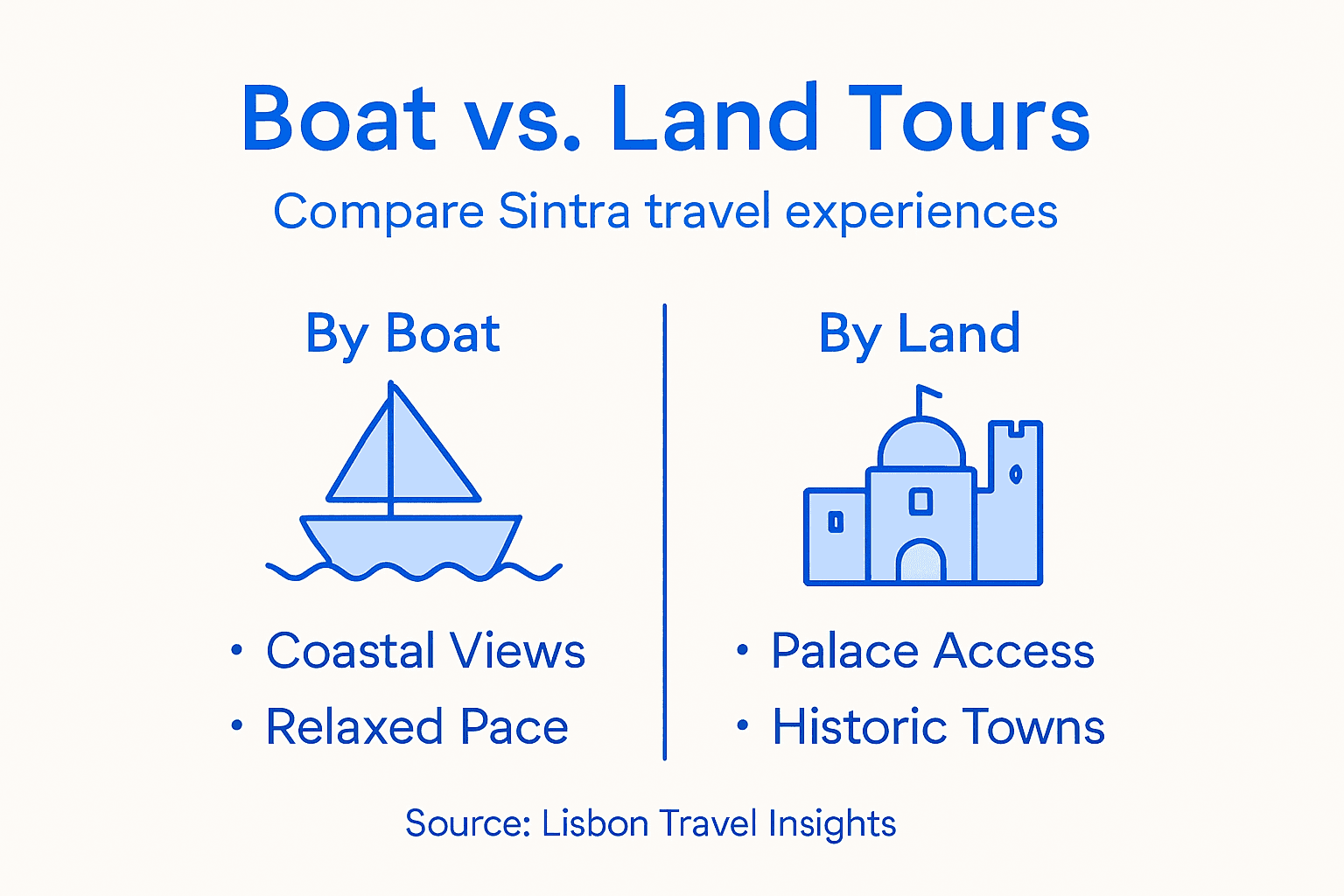 Boat vs. Land Tours

Compare Sintra travel experiences

By Boat

• Coastal Views
• Relaxed Pace

By Land

• Palace Access
• Historic Towns

Source: Lisbon Travel Insights