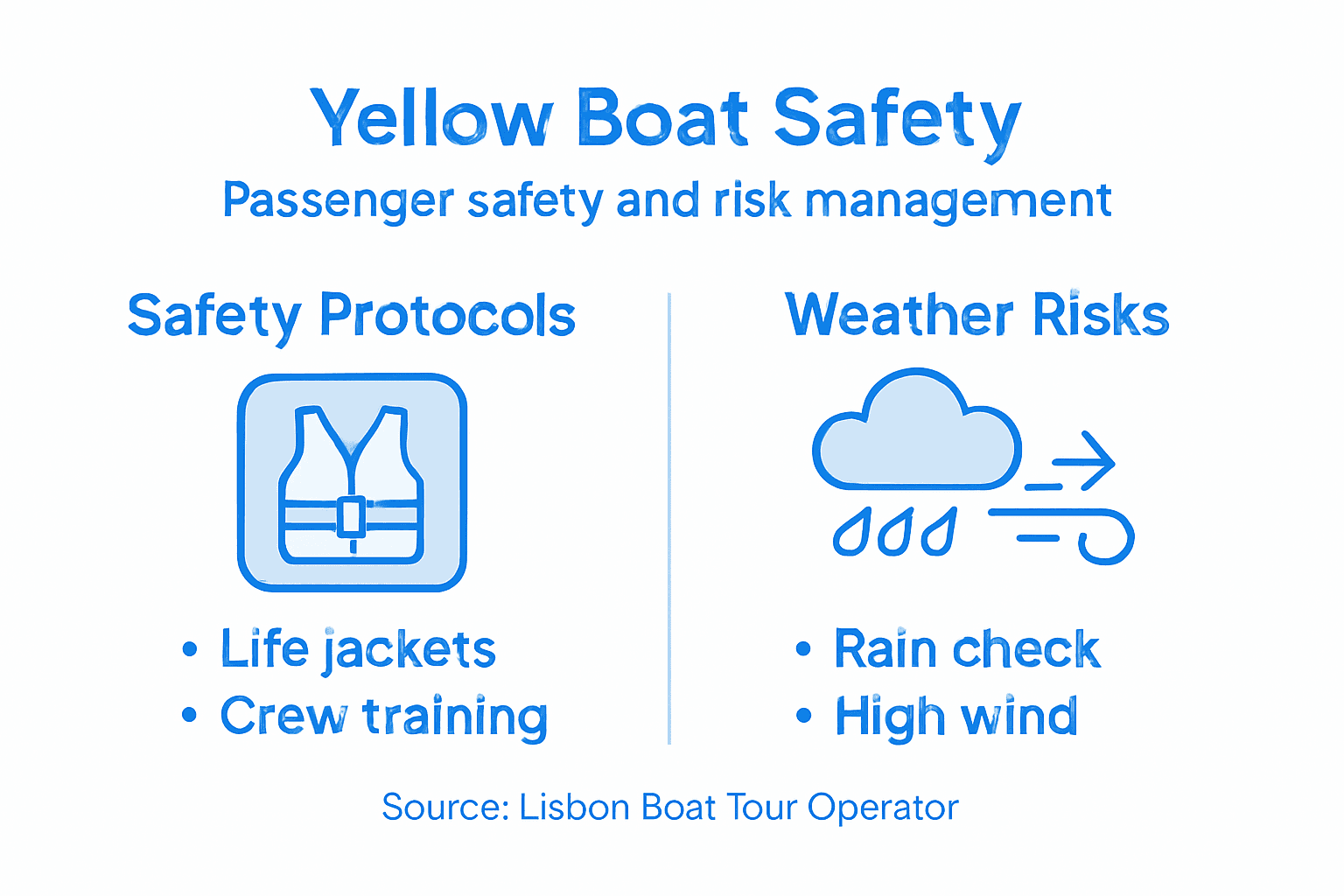 Yellow Boat Safety
Passenger safety and risk management

Safety Protocols

• Life jackets
• Crew training

Weather Risks

• Rain check
• High wind

Source: Lisbon Boat Tour Operator