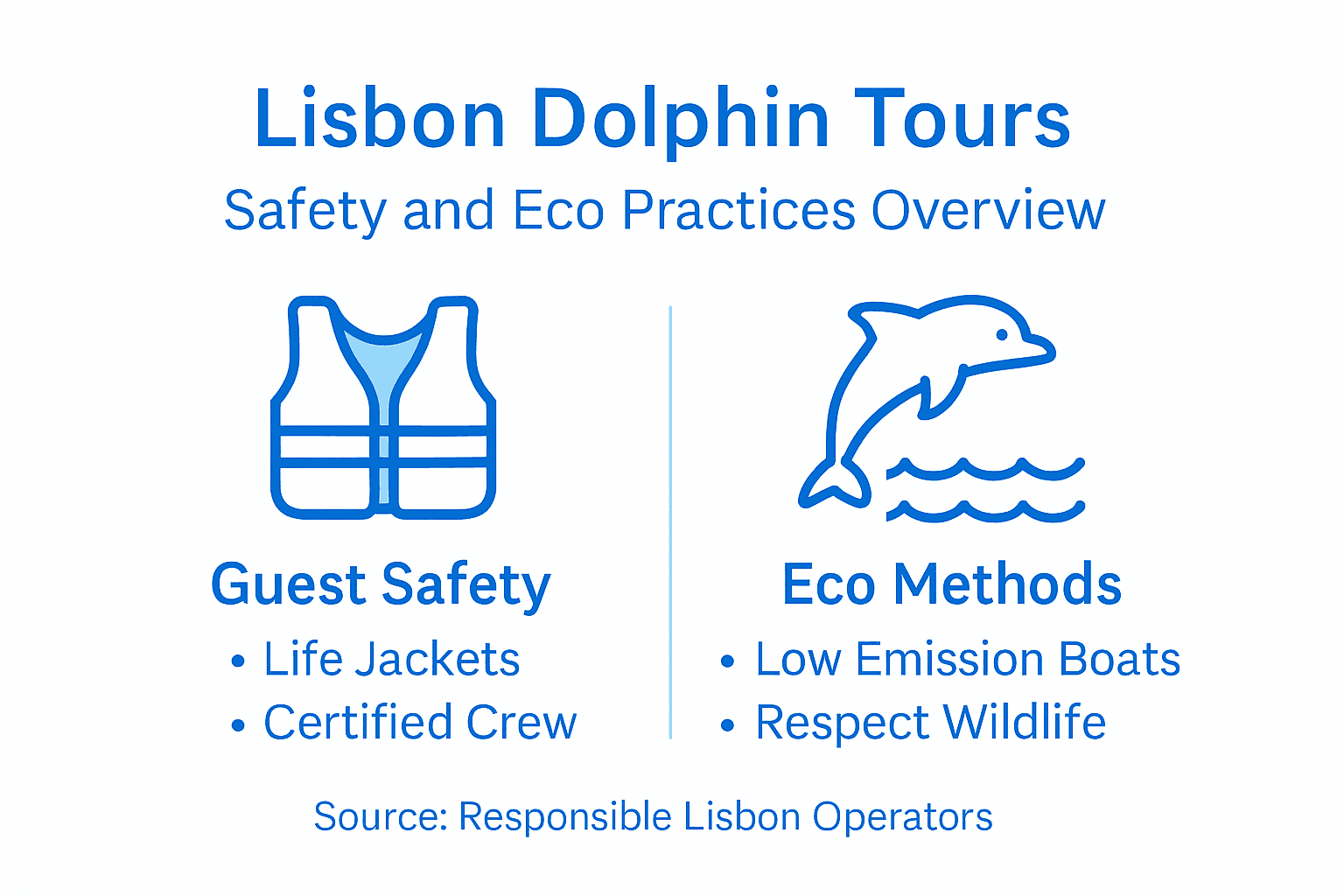 Lisbon Dolphin Tours
Safety and Eco Practices Overview

Guest Safety
• Life Jackets
• Certified Crew

Eco Methods
• Low Emission Boats
• Respect Wildlife

Source: Responsible Lisbon Operators