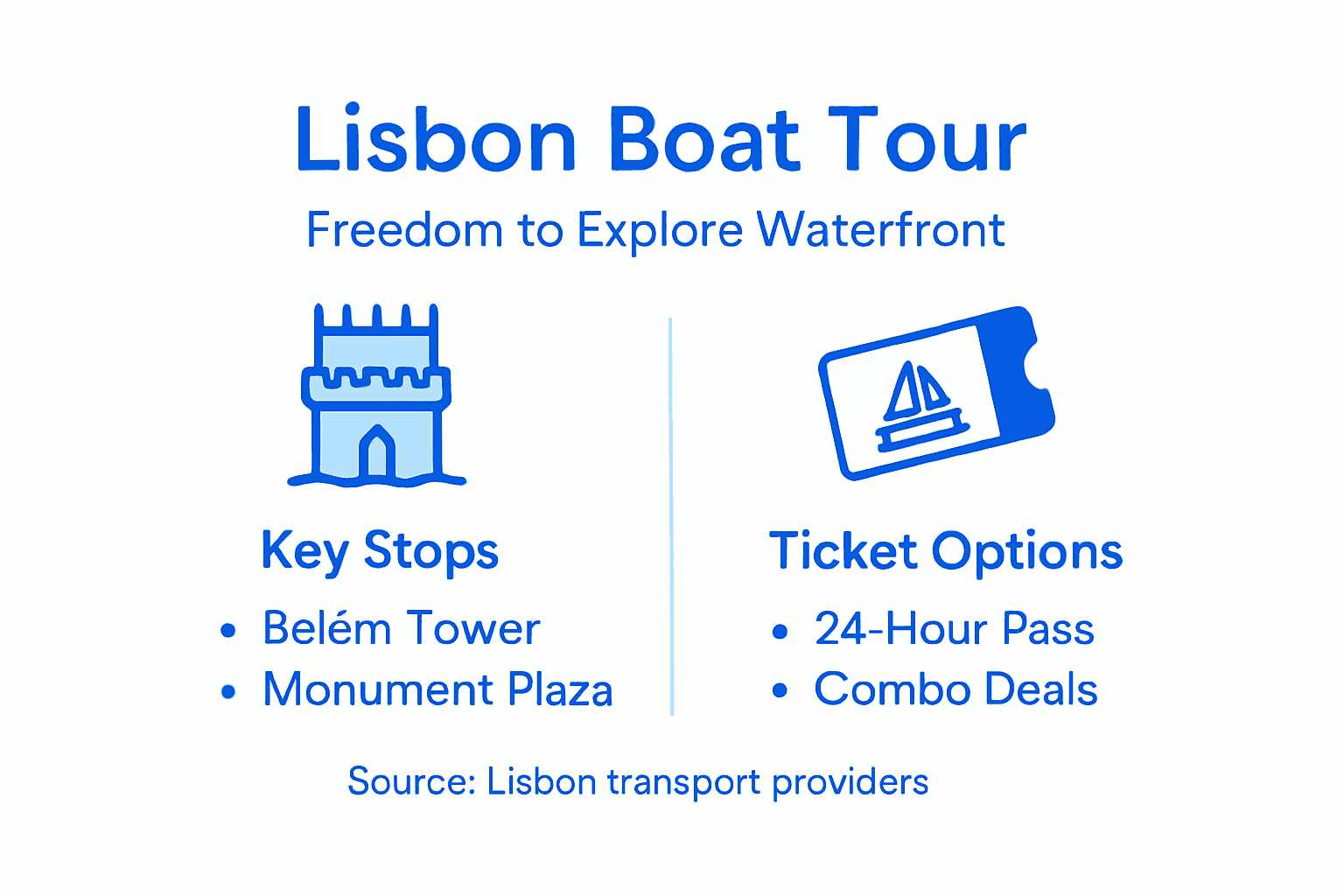 Lisbon Boat Tour
Freedom to Explore Waterfront

Key Stops
• Belém Tower
• Monument Plaza

Ticket Options
• 24-Hour Pass
• Combo Deals

Source: Lisbon transport providers