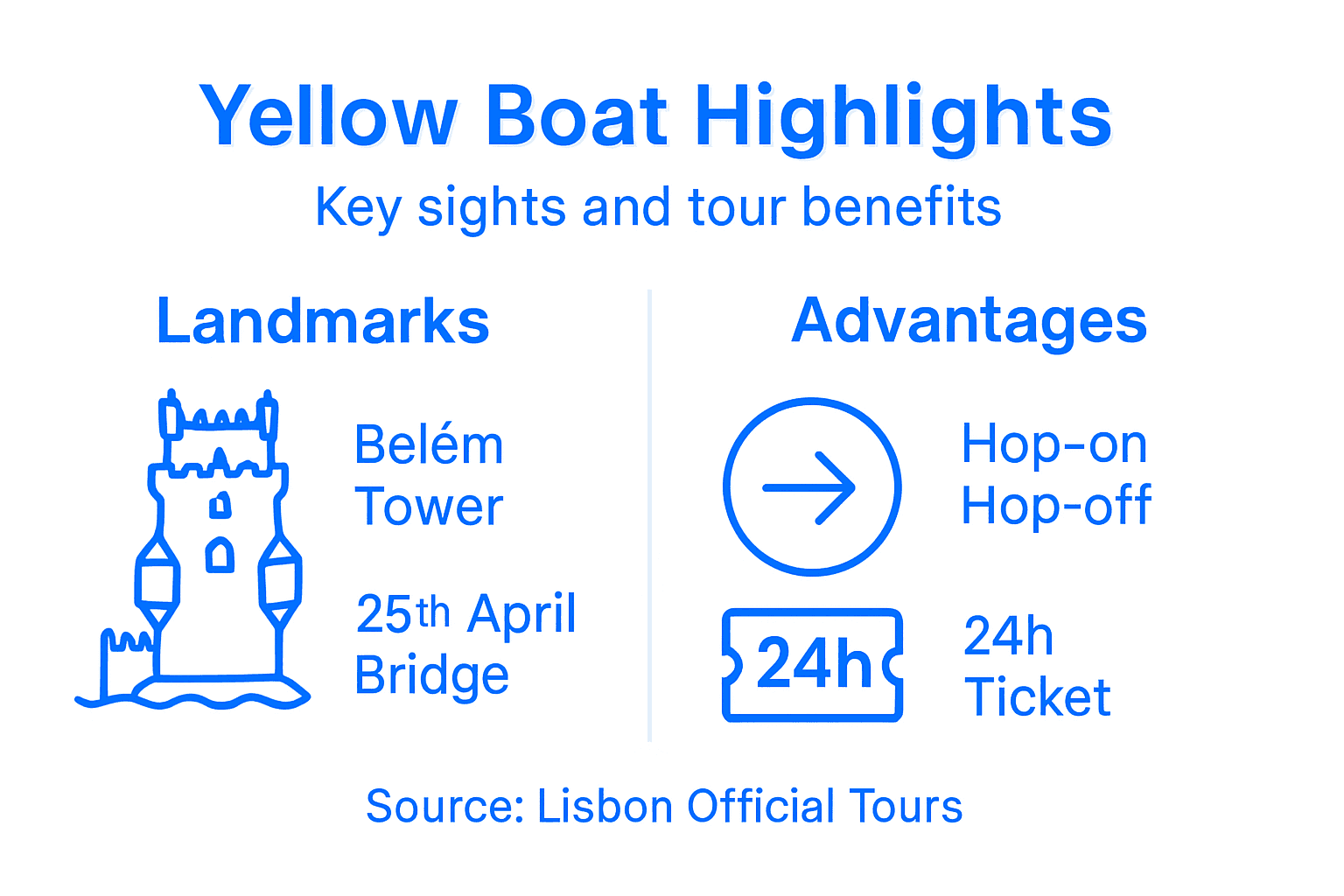 Yellow Boat Highlights

Key sights and tour benefits

Landmarks

Belém Tower

25th April Bridge

Advantages

Hop-on Hop-off

24h

24h Ticket

Source: Lisbon Official Tours