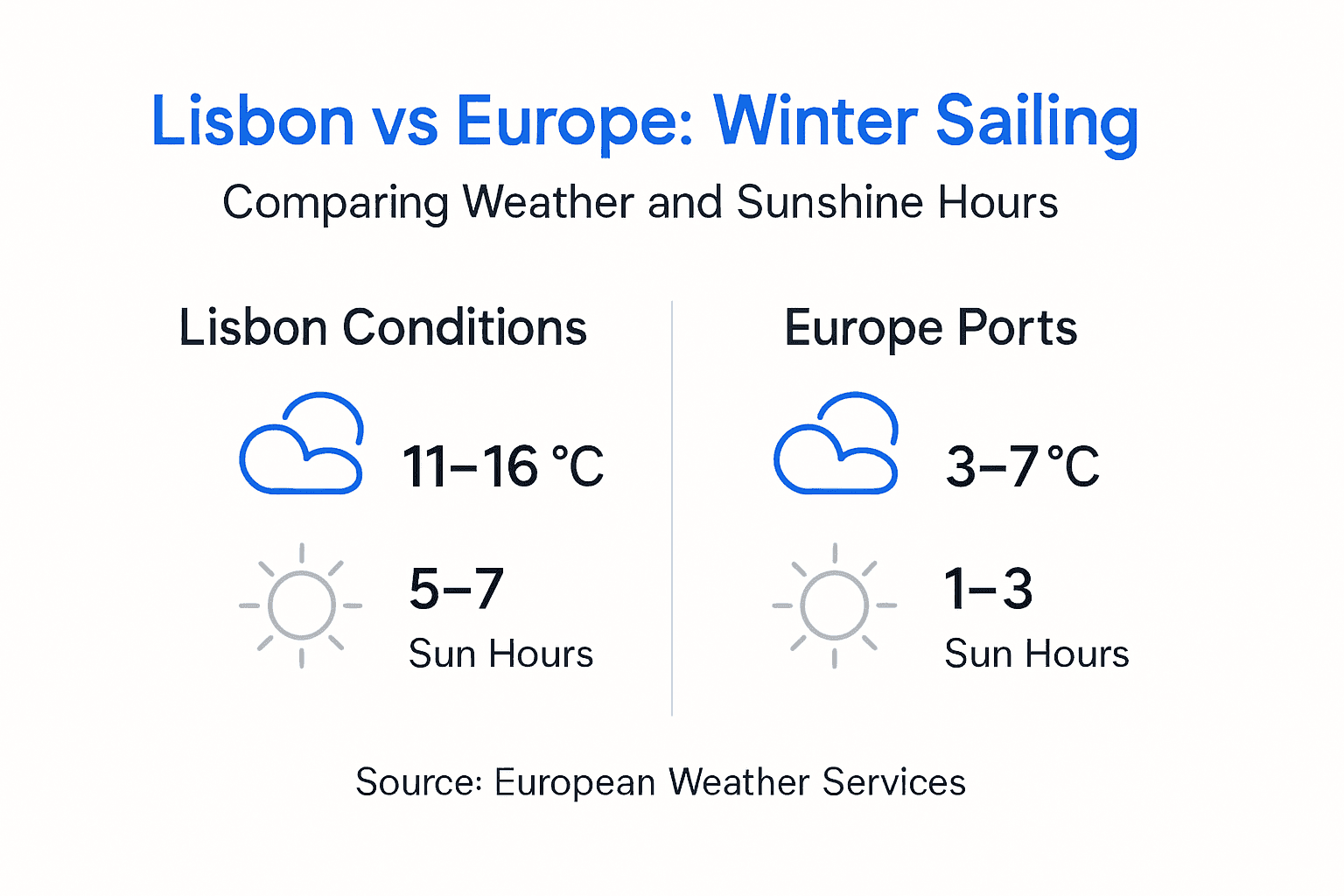 Lisbon vs Europe: Winter Sailing

Comparing Weather and Sunshine Hours

Lisbon Conditions

11–16 °C

5–7
Sun Hours

Europe Ports

3–7 °C

1–3
Sun Hours

Source: European Weather Services