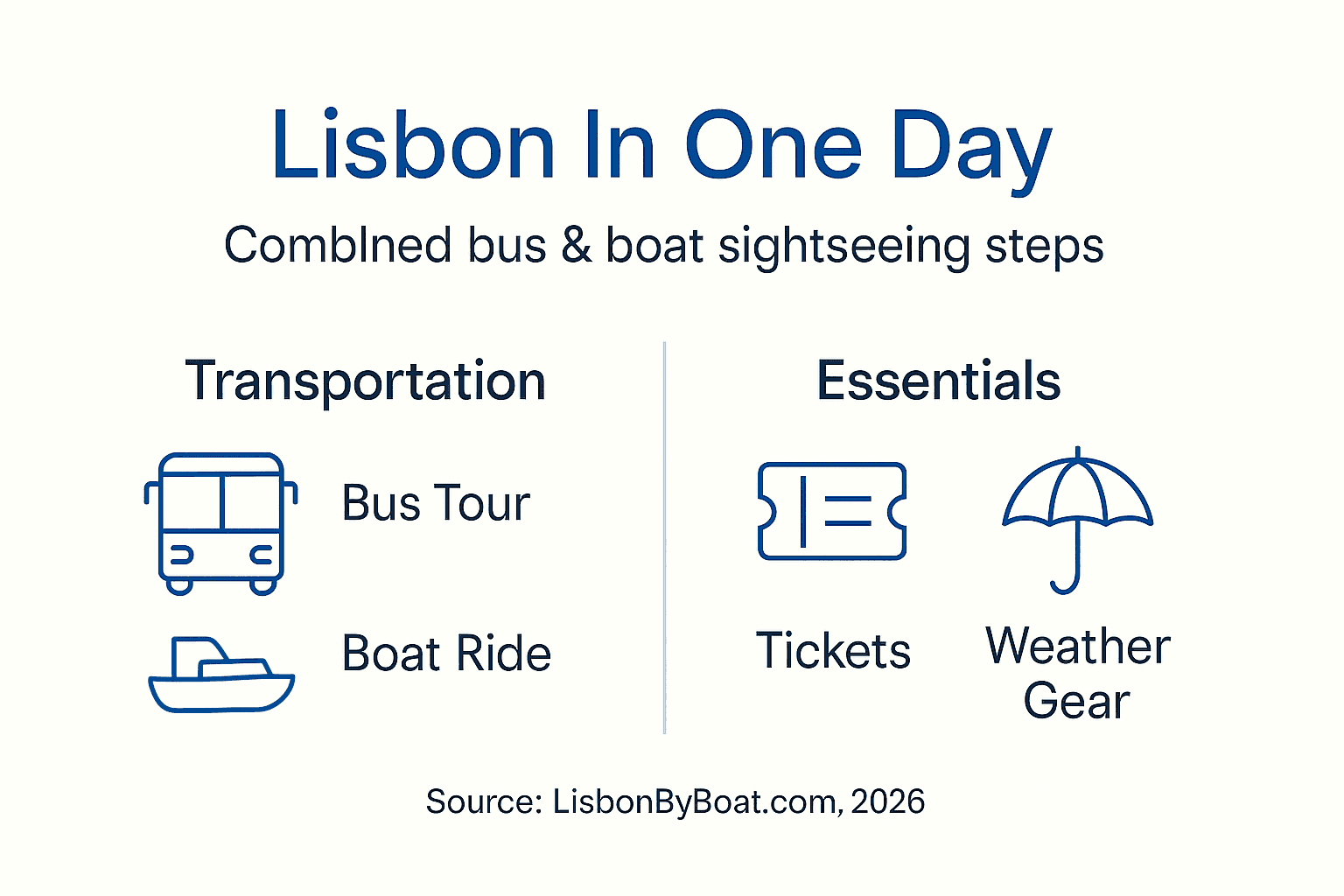 Lisbon In One Day

Comblned bus & boat sightseeing steps

Transportation

Bus Tour

Boat Ride

Essentials

Tickets

Weather Gear

Source: LisbonByBoat.com, 2026