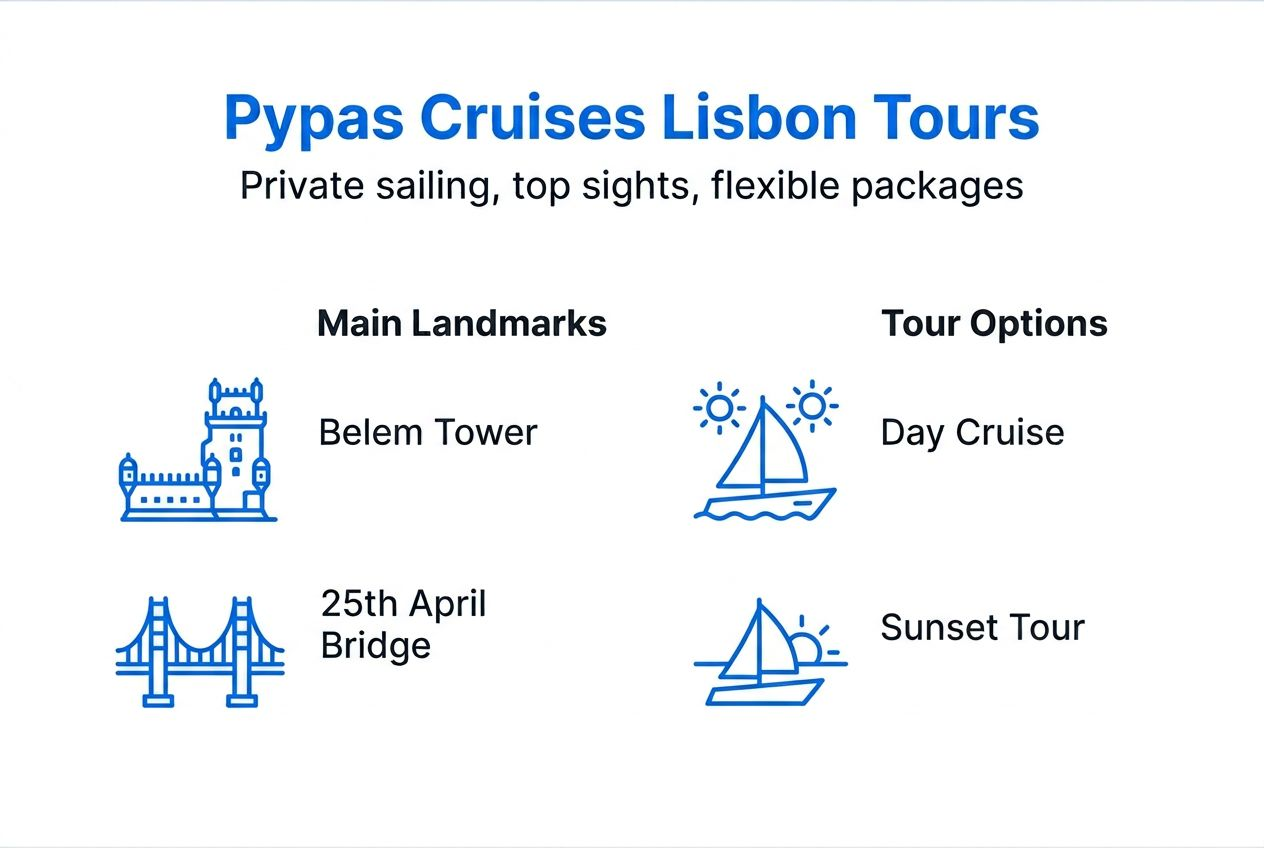 Pypas Cruises Lisbon Tours

Private sailing, top sights, flexible packages

Main Landmarks

Belem Tower

25th April Bridge

Tour Options

Day Cruise

Sunset Tour