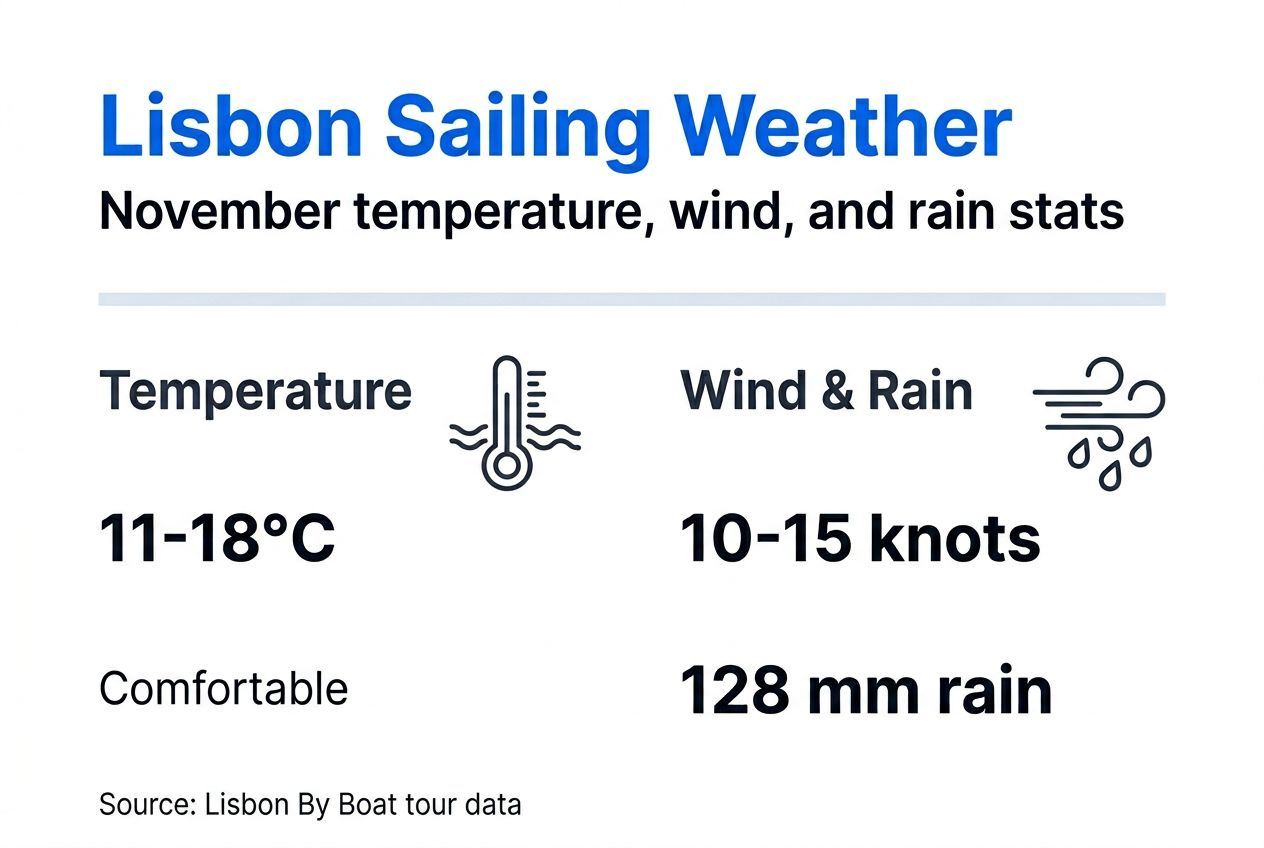 Lisbon Sailing Weather

November temperature, wind, and rain stats

Temperature

11-18°C

Comfortable

Wind & Rain

10-15 knots

128 mm rain

Source: Lisbon By Boat tour data