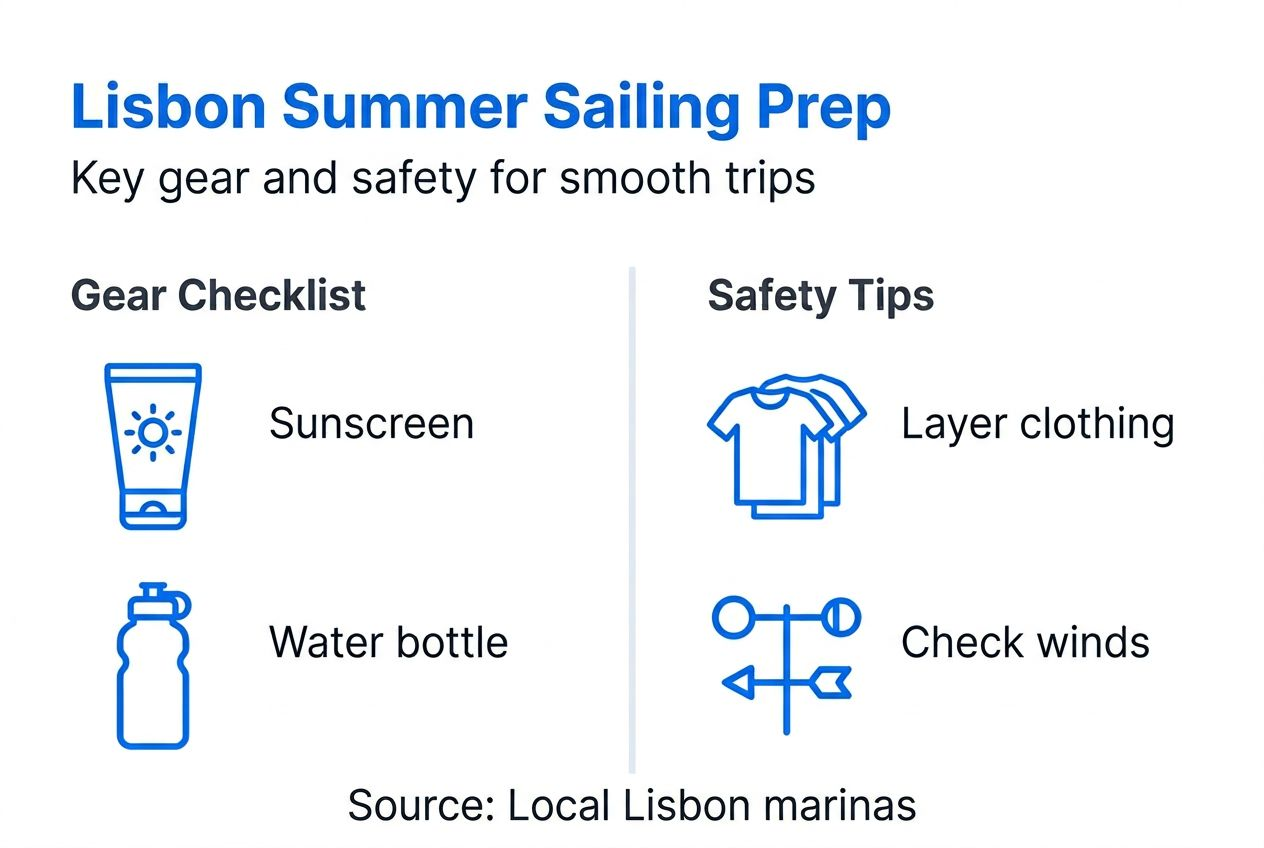 Lisbon Summer Sailing Prep
Key gear and safety for smooth trips

Gear Checklist

Sunscreen

Water bottle

Safety Tips

Layer clothing

Check winds

Source: Local Lisbon marinas