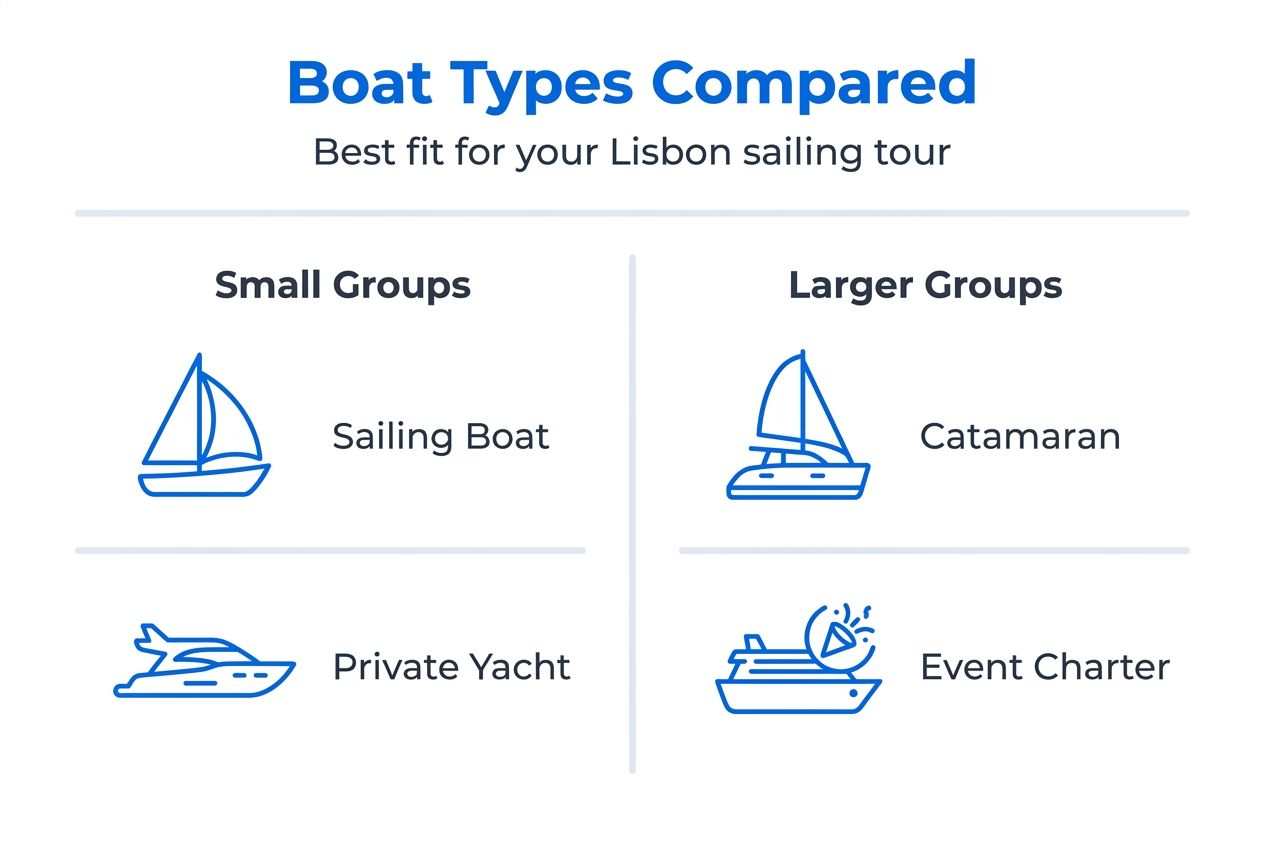 Boat Types Compared

Best fit for your Lisbon sailing tour

Small Groups

Sailing Boat

Private Yacht

Larger Groups

Catamaran

Event Charter