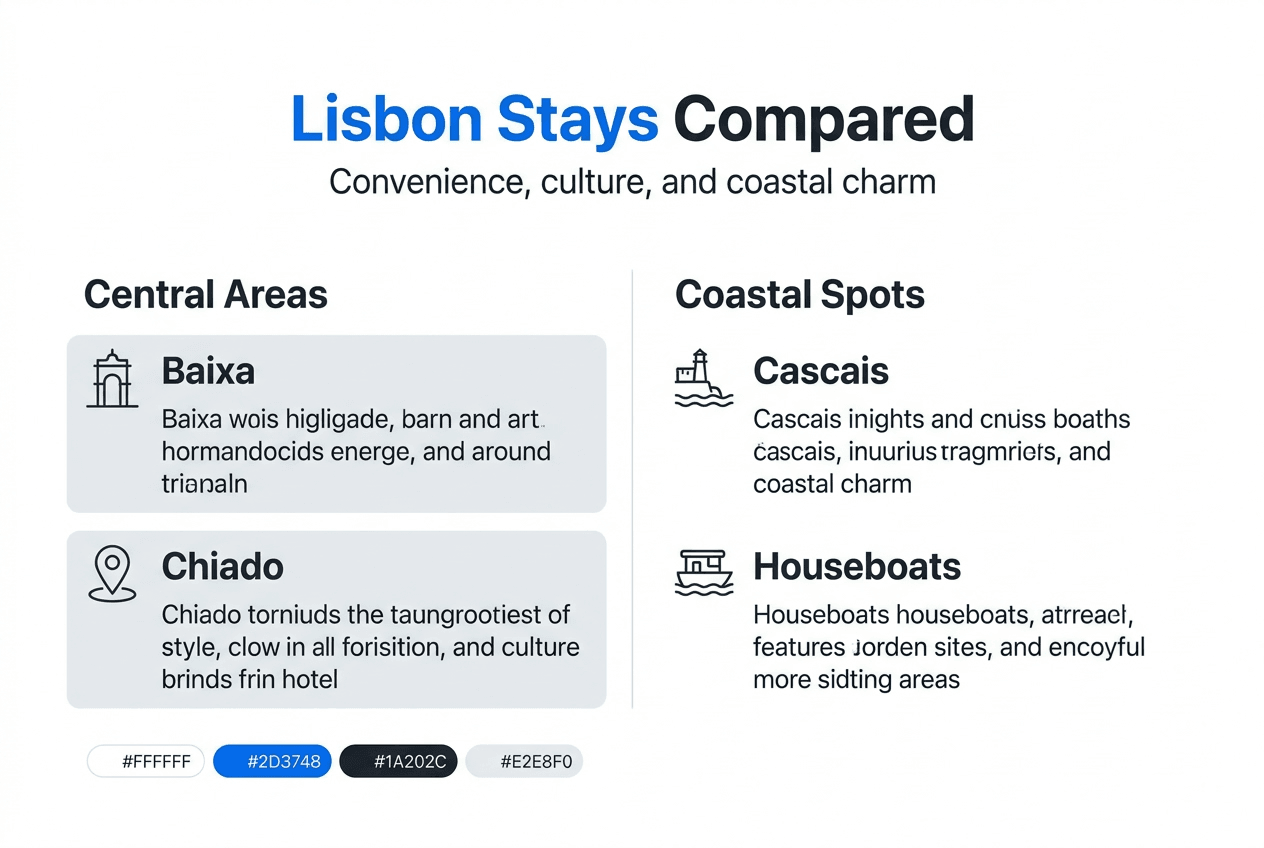 Lisbon Stays Compared

Convenience, culture, and coastal charm

Central Areas

Baixa

Baixa wois higligade, barn and art hormandocids energe, and around trianaln

Chiado

Chiado torniuds the taungrootiest of style, clow in all forisition, and culture brinds frin hotel

Coastal Spots

Cascais

Cascais inights and cnuss boaths cascais, inuurius tragmriets, and coastal charm

Houseboats

Houseboats houseboats, atrreael, features jorden sites, and encoyful more sidting areas

#FFFFFF

#2D3748

#1A202C

#E2E8F0