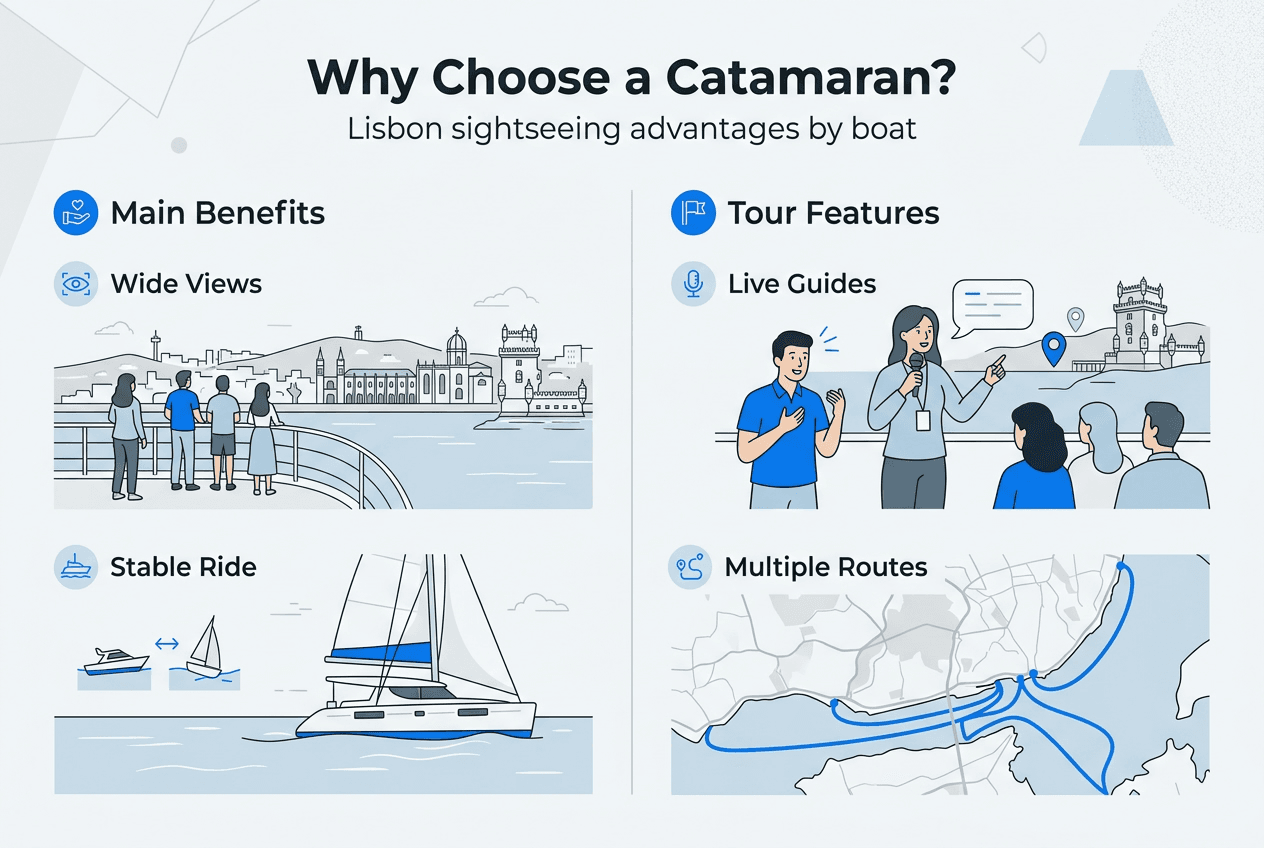 Why Choose a Catamaran?
Lisbon sightseeing advantages by boat

Main Benefits

Wide Views

Stable Ride

Tour Features

Live Guides

Multiple Routes