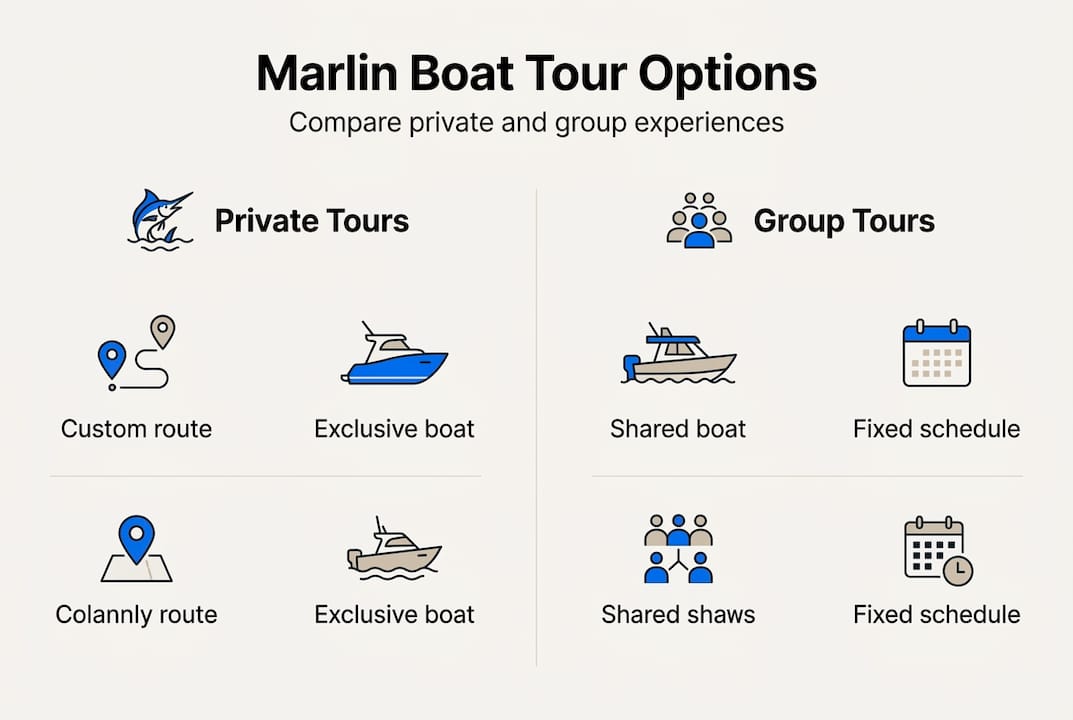 Marlin Boat Tour Options

Compare private and group experiences

Private Tours

Custom route

Exclusive boat

Colannly route

Exclusive boat

Group Tours

Shared boat

Fixed schedule

Shared shaws

Fixed schedule