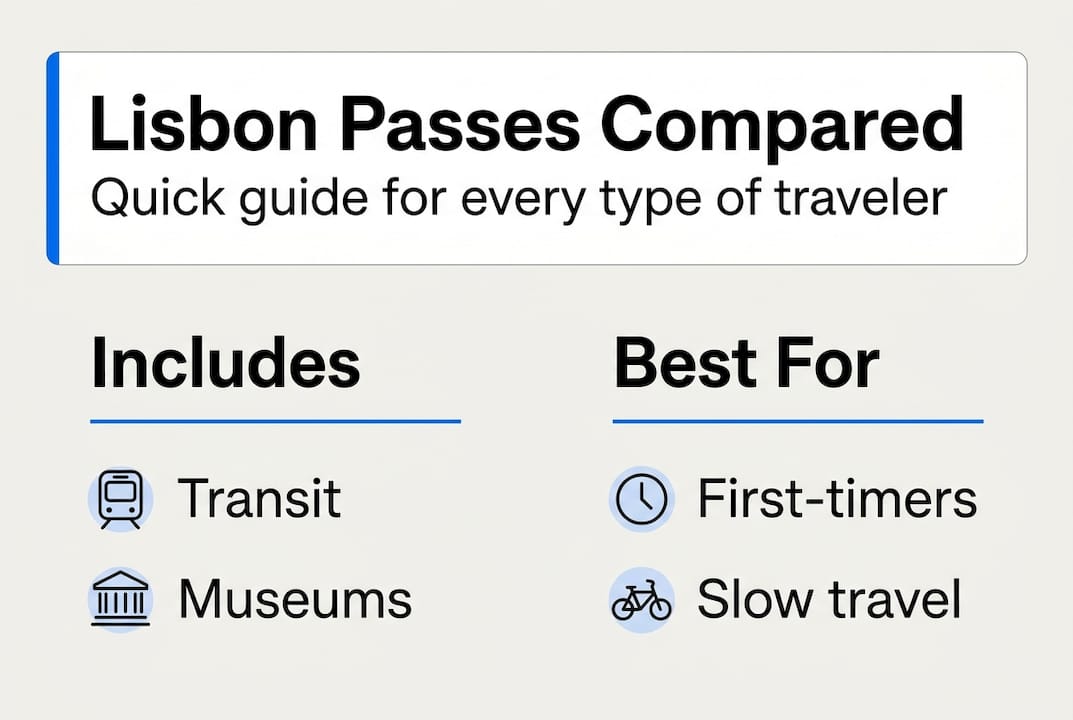 Lisbon Passes Compared
Quick guide for every type of traveler

Includes

Transit

Museums

Best For

First-timers

Slow travel