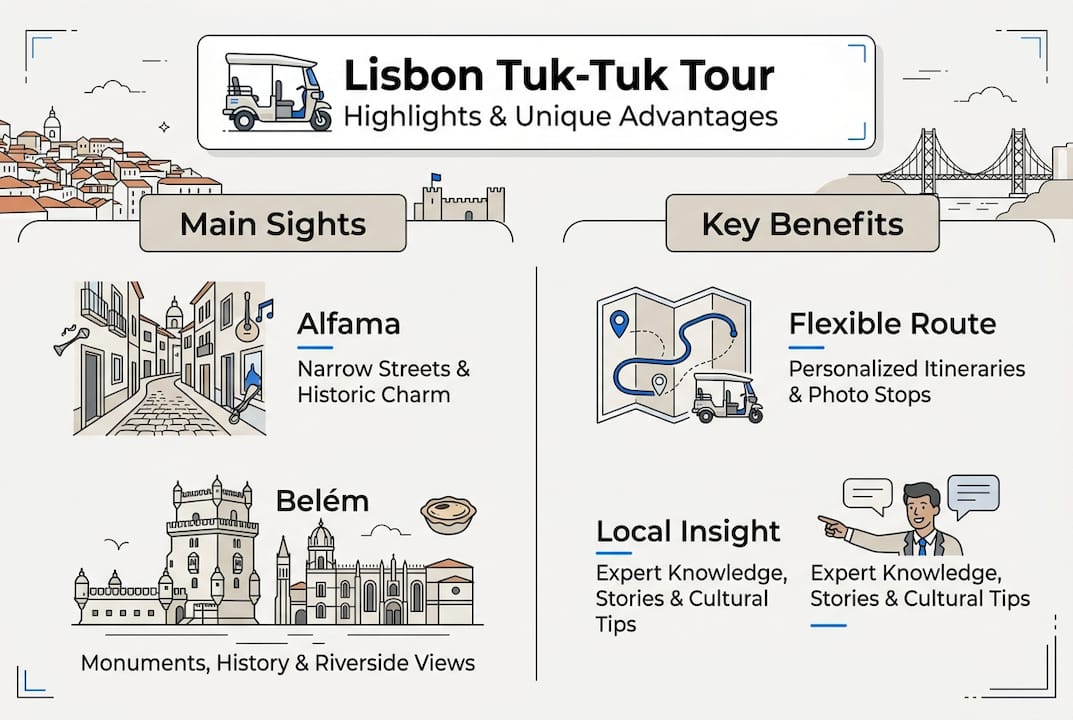 Lisbon Tuk-Tuk Tour
Highlights & Unique Advantages

Main Sights

Alfama
Narrow Streets & Historic Charm

Belém
Monuments, History & Riverside Views

Key Benefits

Flexible Route
Personalized Itineraries & Photo Stops

Local Insight
Expert Knowledge, Stories & Cultural Tips

Expert Knowledge, Stories & Cultural Tips