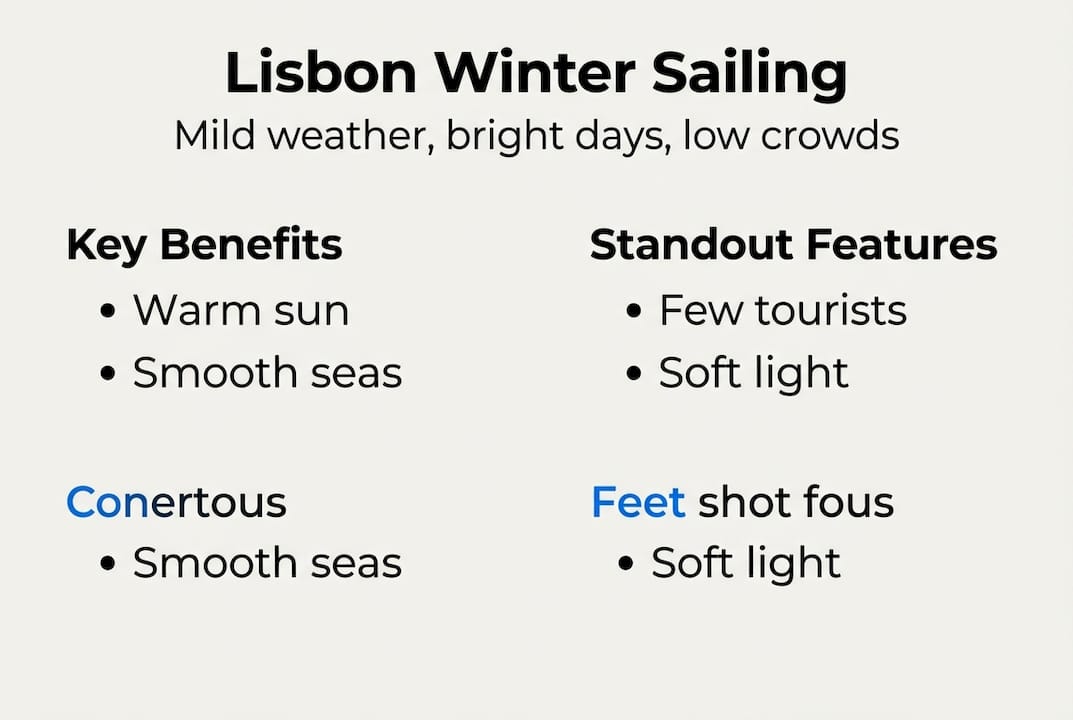 Lisbon Winter Sailing
Mild weather, bright days, low crowds

Key Benefits
• Warm sun
• Smooth seas

Conertous
• Smooth seas

Standout Features
• Few tourists
• Soft light

Feet shot fous
• Soft light