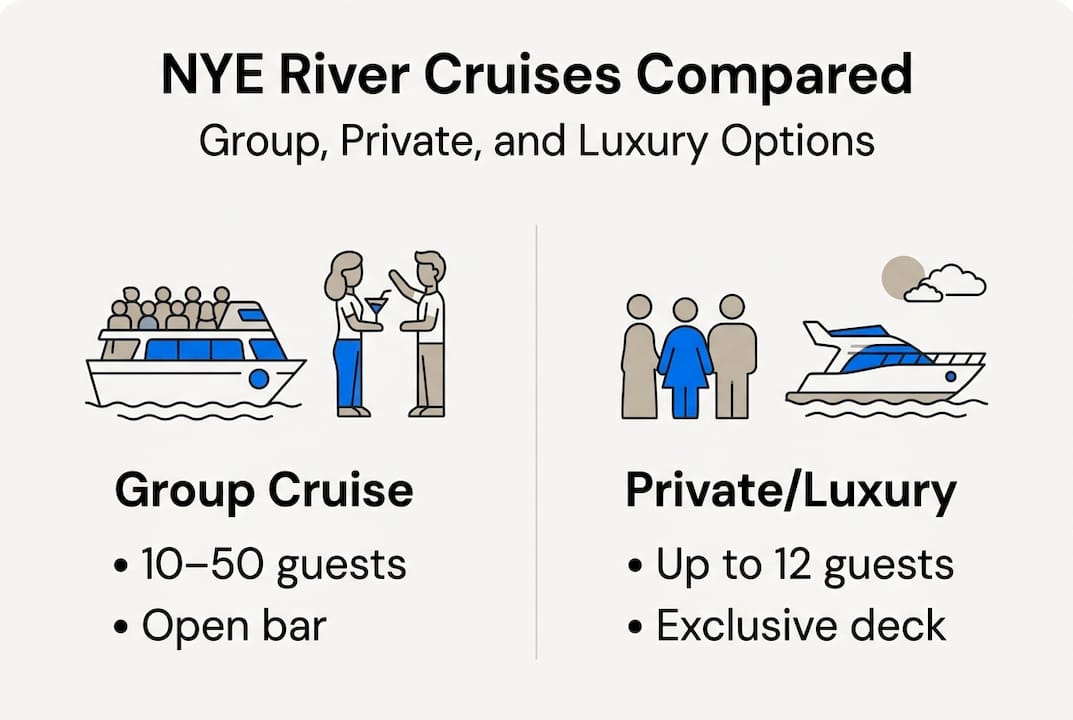 NYE River Cruises Compared
Group, Private, and Luxury Options

Group Cruise
• 10–50 guests
• Open bar

Private/Luxury
• Up to 12 guests
• Exclusive deck