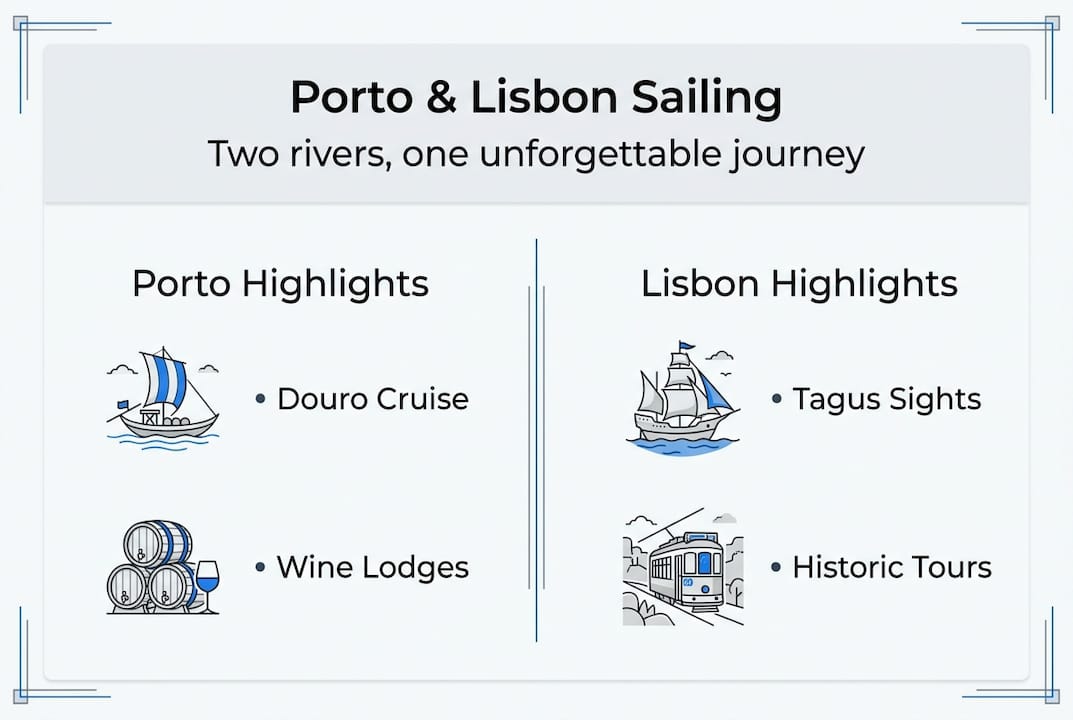 Porto & Lisbon Sailing
Two rivers, one unforgettable journey

Porto Highlights

• Douro Cruise

• Wine Lodges

Lisbon Highlights

• Tagus Sights

• Historic Tours