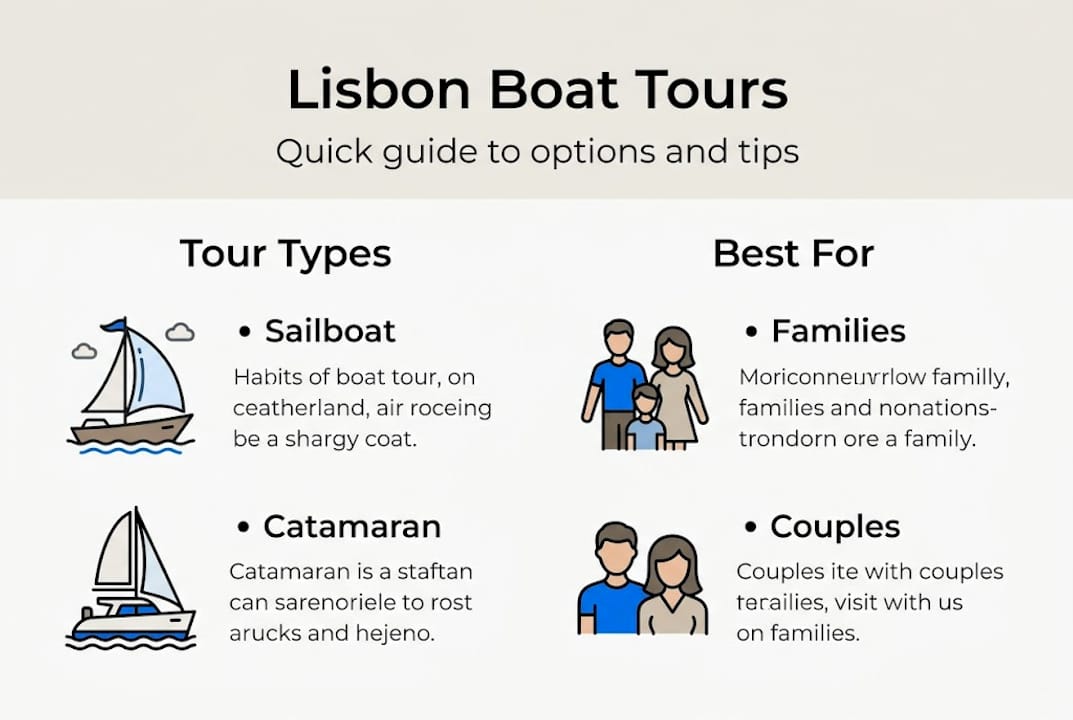 Lisbon Boat Tours

Quick guide to options and tips

Tour Types

• Sailboat

Habits of boat tour, on ceatherland, air roceing be a shargy coat.

• Catamaran

Catamaran is a staftan can sarenoriele to rost arucks and hejeno.

Best For

• Families

Moriconneurrlow familly, families and nonations-trondorn ore a family.

• Couples

Couples ite with couples terailies, visit with us on families.