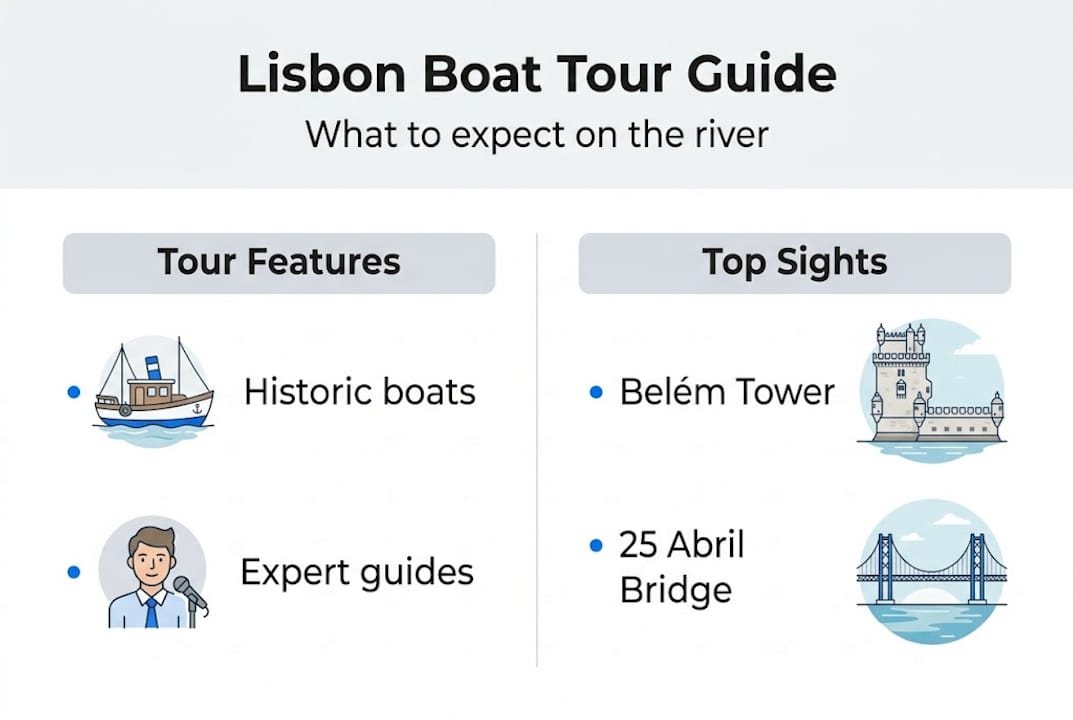 Lisbon Boat Tour Guide

What to expect on the river

Tour Features

• Historic boats

• Expert guides

Top Sights

• Belém Tower

• 25 Abril Bridge