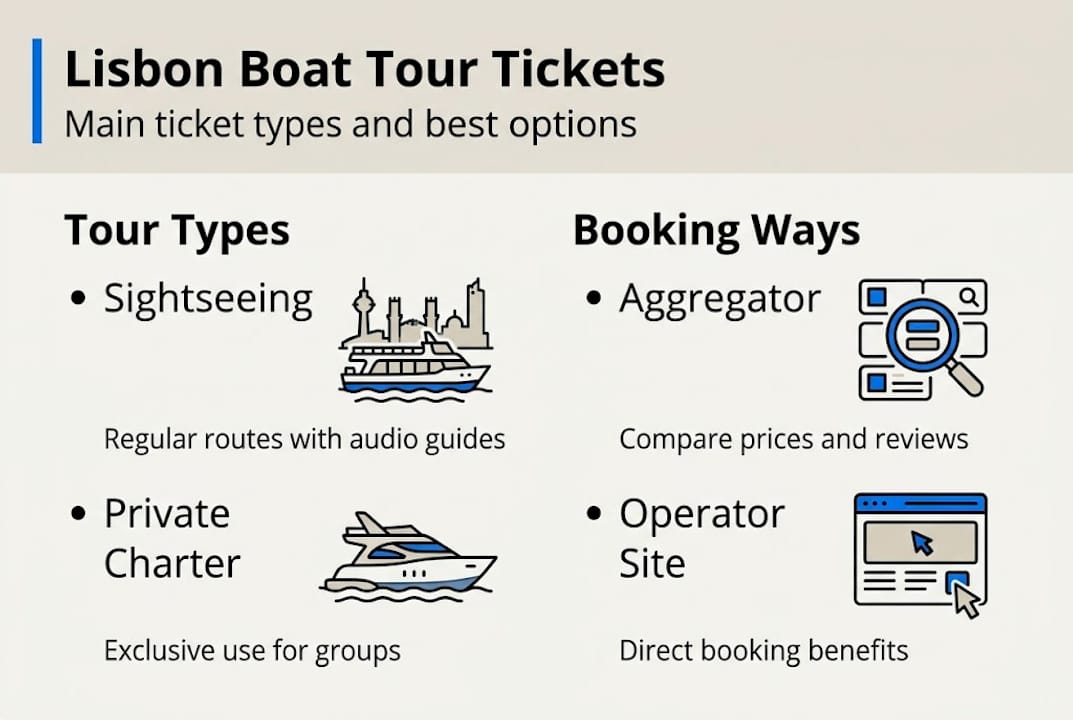 Lisbon Boat Tour Tickets
Main ticket types and best options

Tour Types

• Sightseeing

Regular routes with audio guides

• Private Charter

Exclusive use for groups

Booking Ways

• Aggregator

Compare prices and reviews

• Operator Site

Direct booking benefits