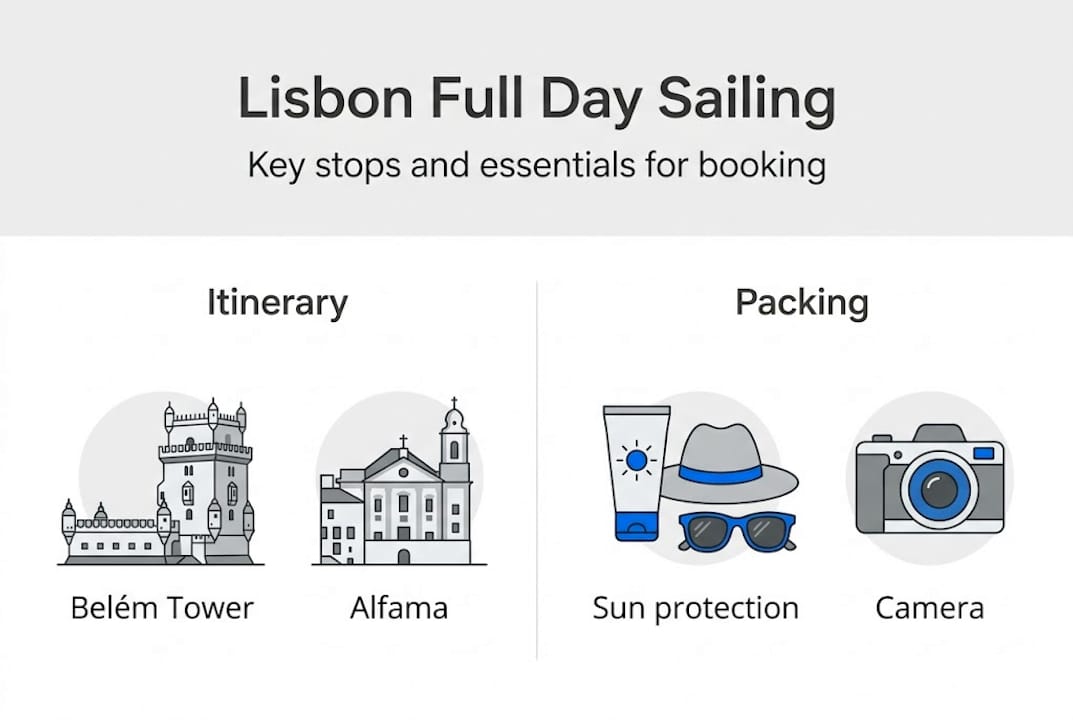 Lisbon Full Day Sailing

Key stops and essentials for booking

Itinerary

Belém Tower

Alfama

Packing

Sun protection

Camera