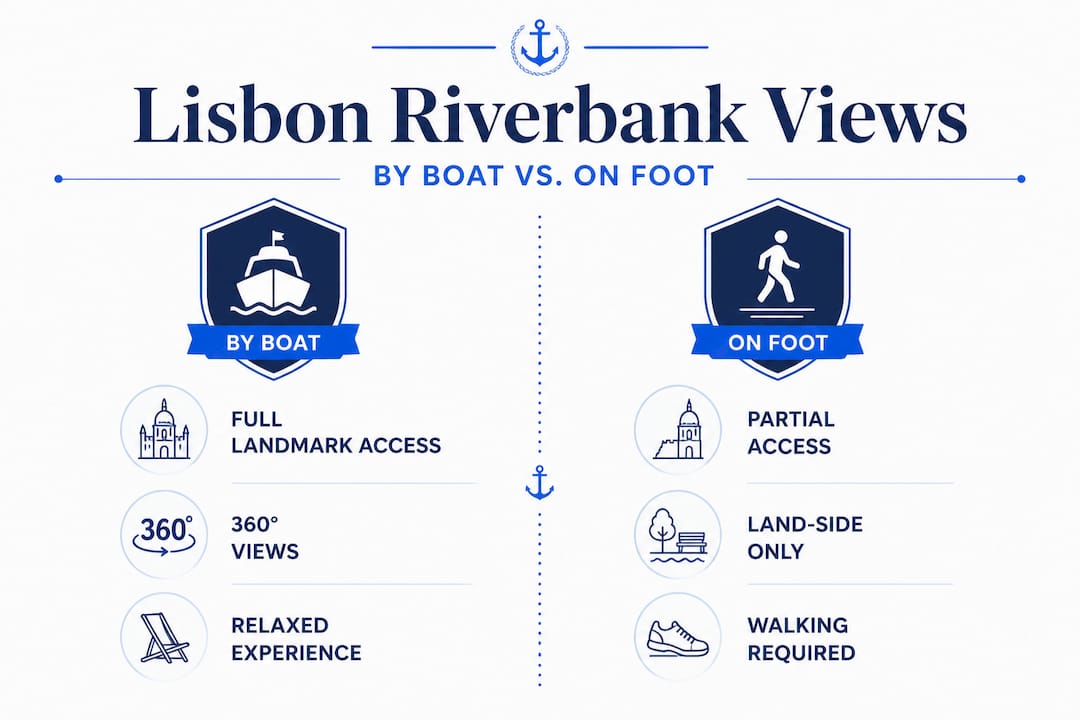 Lisbon Riverbank Views

BY BOAT VS. ON FOOT

BY BOAT

FULL LANDMARK ACCESS

360°

360° VIEWS

RELAXED EXPERIENCE

ON FOOT

PARTIAL ACCESS

LAND-SIDE ONLY

WALKING REQUIRED