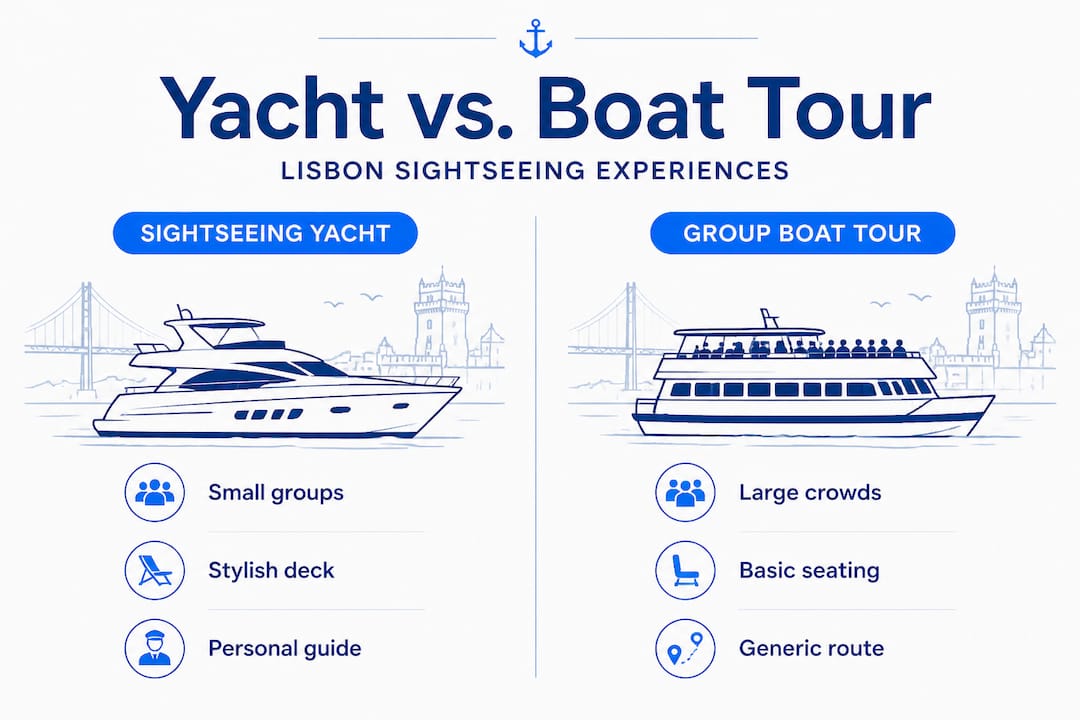 Yacht vs. Boat Tour
LISBON SIGHTSEEING EXPERIENCES

SIGHTSEEING YACHT

Small groups

Stylish deck

Personal guide

GROUP BOAT TOUR

Large crowds

Basic seating

Generic route