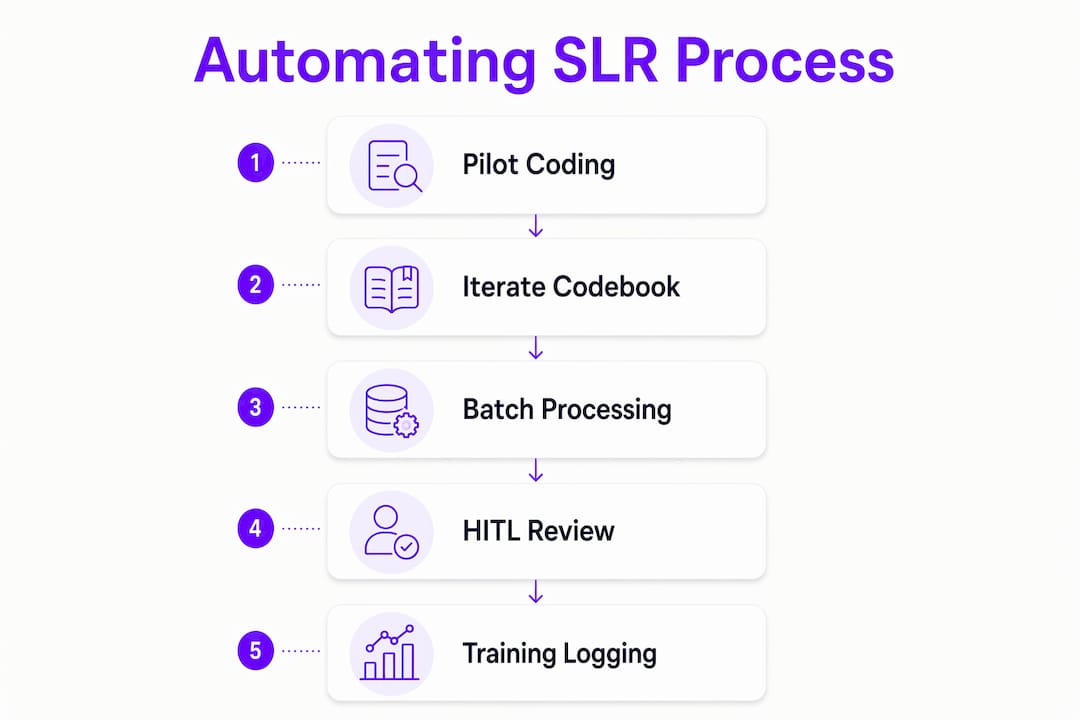 Automating SLR Process

1 Pilot Coding

2 Iterate Codebook

3 Batch Processing

4 HITL Review

5 Training Logging