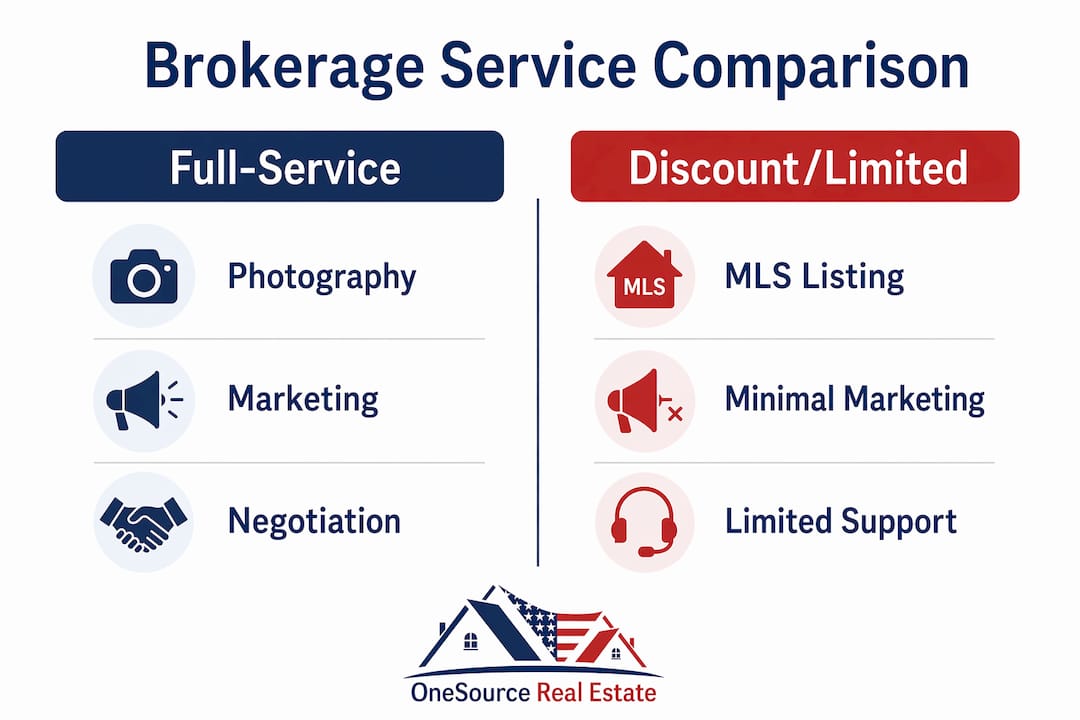 Brokerage Service Comparison

Full-Service

Photography

Marketing

Negotiation

Discount/Limited

MLS

MLS Listing

Minimal Marketing

Limited Support

OneSource Real Estate