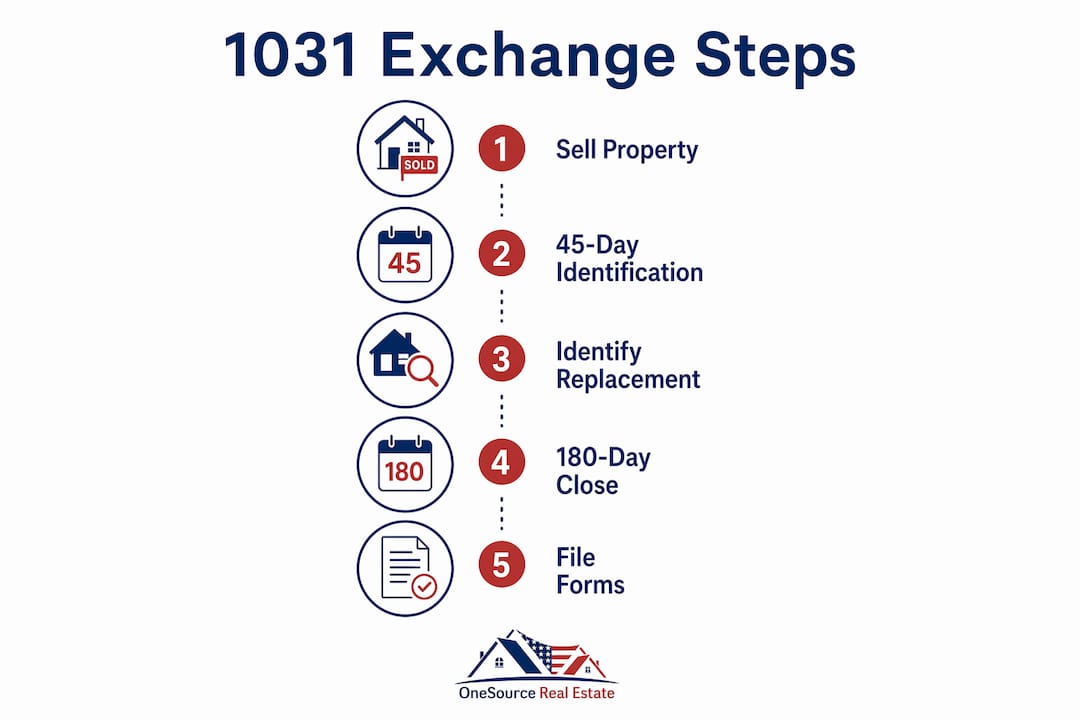 1031 Exchange Steps

SOLD

1 Sell Property

45

2 45-Day Identification

3 Identify Replacement

180

4 180-Day Close

5 File Forms

OneSource Real Estate