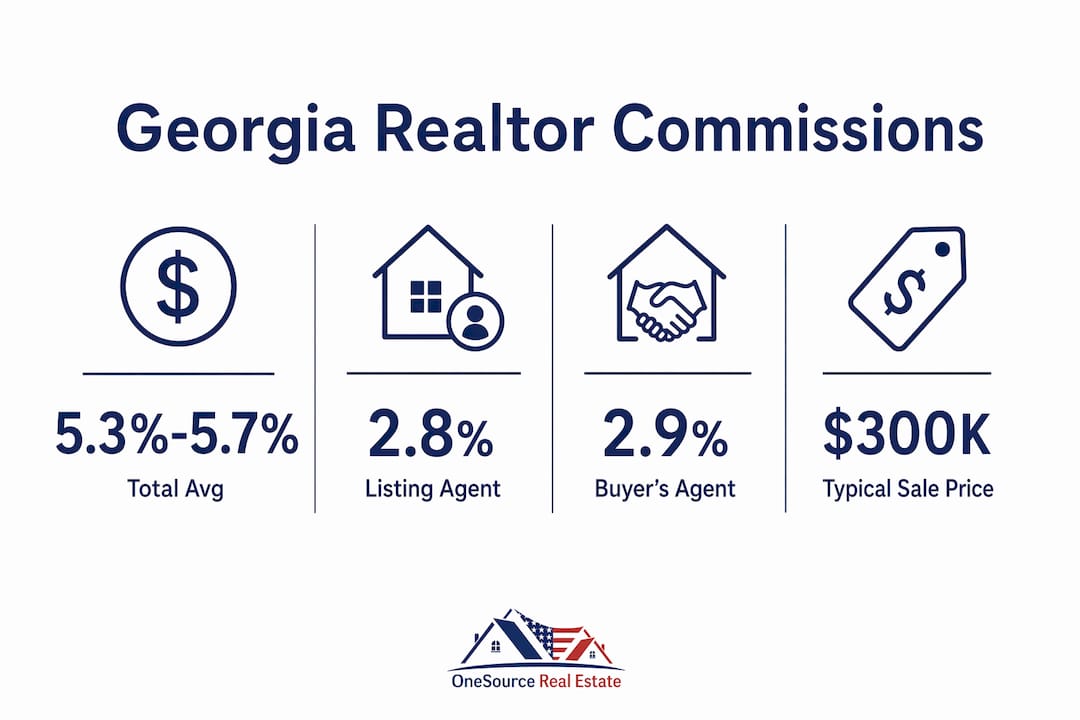 Georgia Realtor Commissions

$

5.3%-5.7%
Total Avg

2.8%
Listing Agent

2.9%
Buyer's Agent

$

$300K
Typical Sale Price

OneSource Real Estate