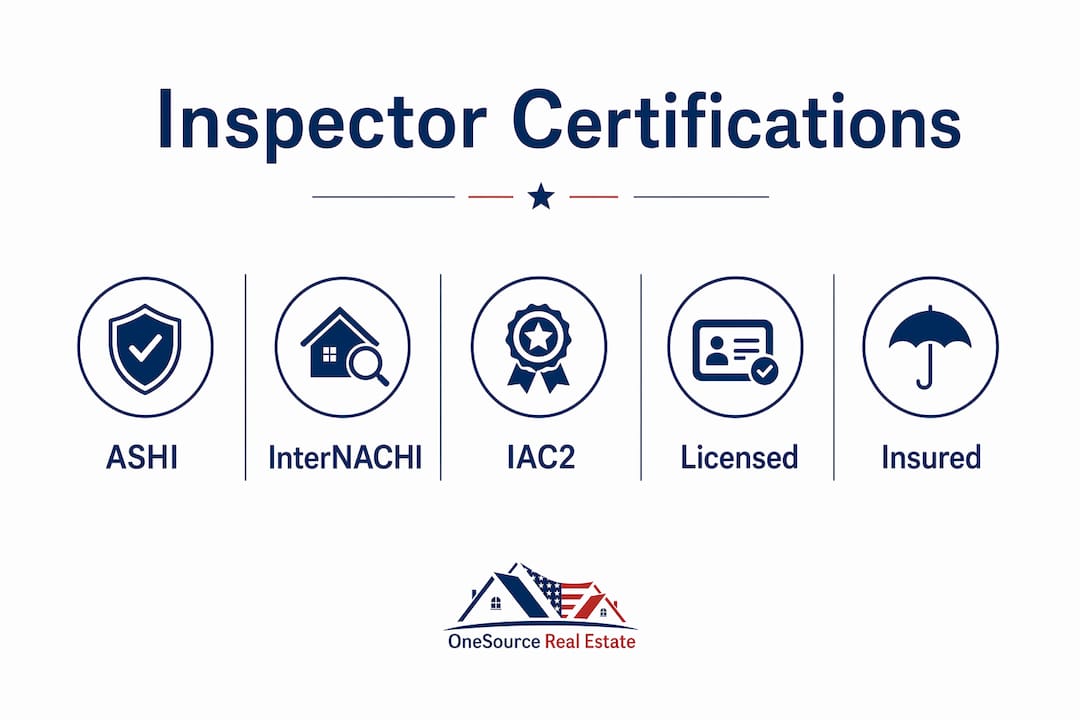 Inspector Certifications

ASHI

InterNACHI

IAC2

Licensed

Insured

OneSource Real Estate