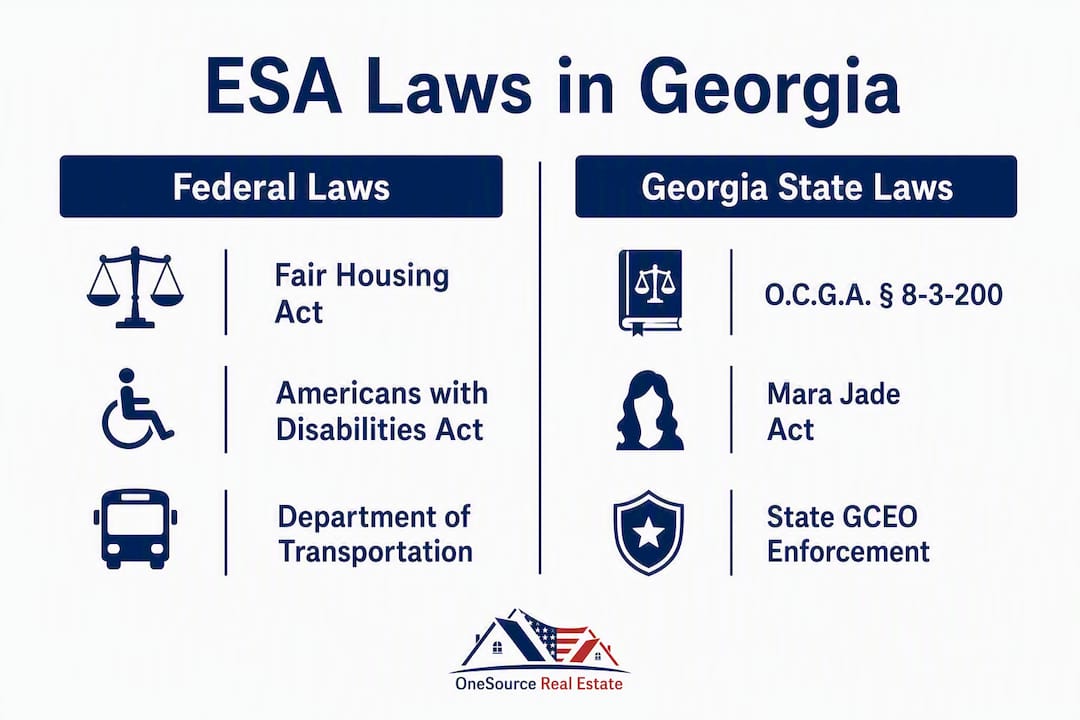 ESA Laws in Georgia

Federal Laws

Fair Housing Act

Americans with Disabilities Act

Department of Transportation

Georgia State Laws

O.C.G.A. § 8-3-200

Mara Jade Act

State GCEO Enforcement

OneSource Real Estate