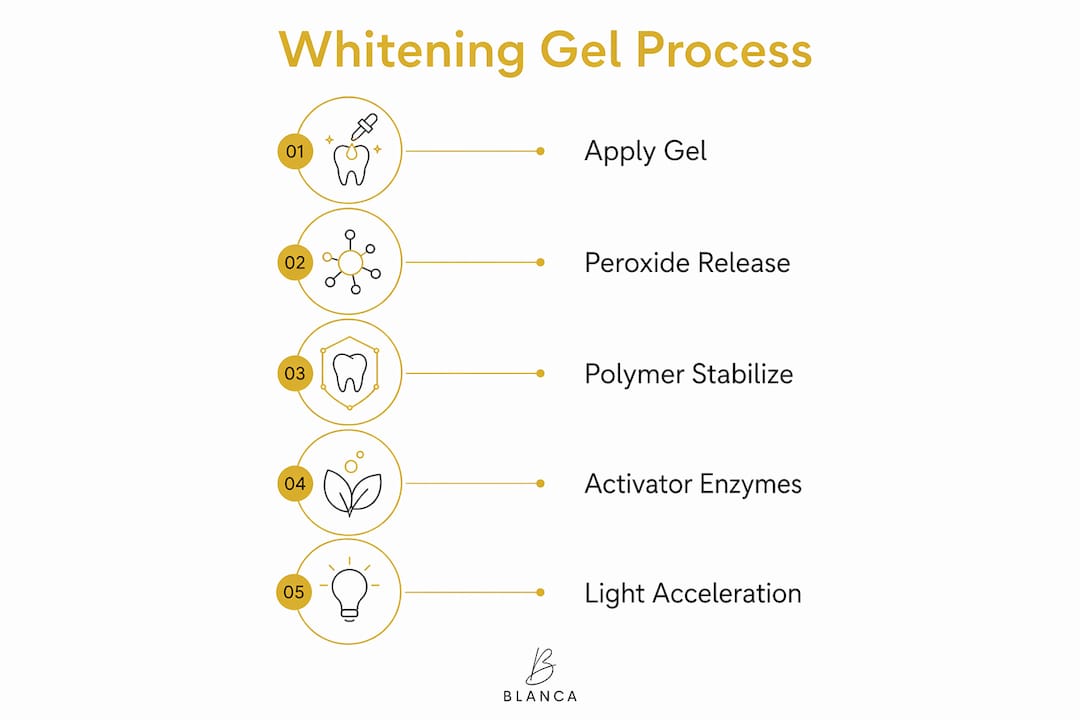 Whitening Gel Process

01 Apply Gel

02 Peroxide Release

03 Polymer Stabilize

04 Activator Enzymes

05 Light Acceleration

B
BLANCA