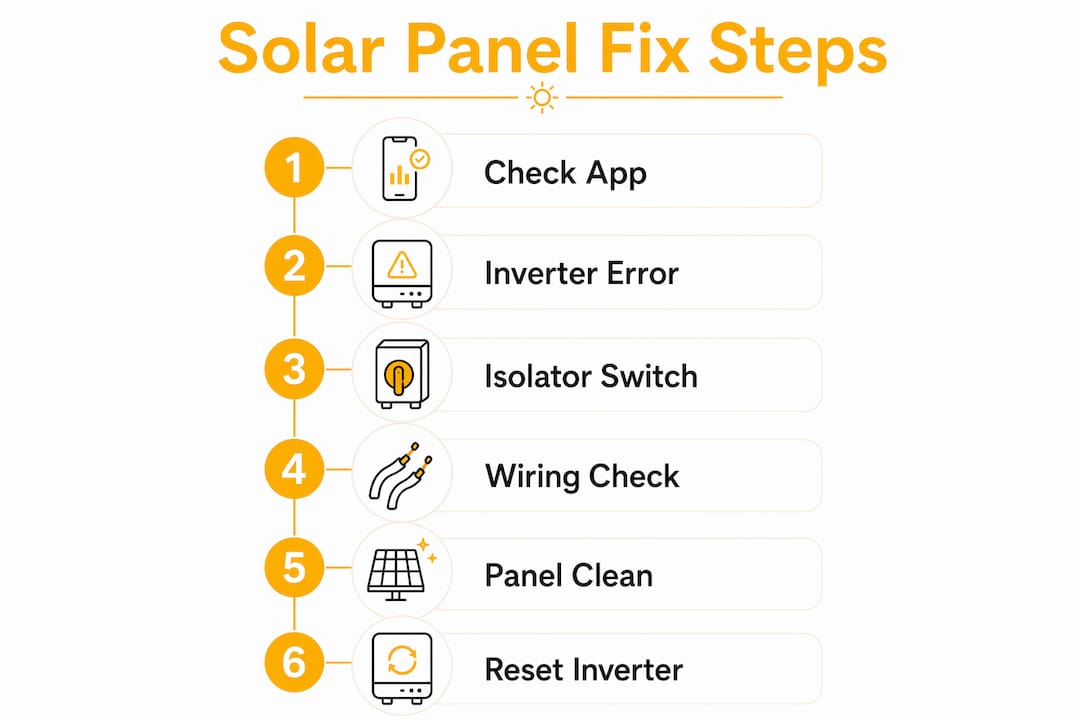 Solar Panel Fix Steps

1 Check App

2 Inverter Error

3 Isolator Switch

4 Wiring Check

5 Panel Clean

6 Reset Inverter