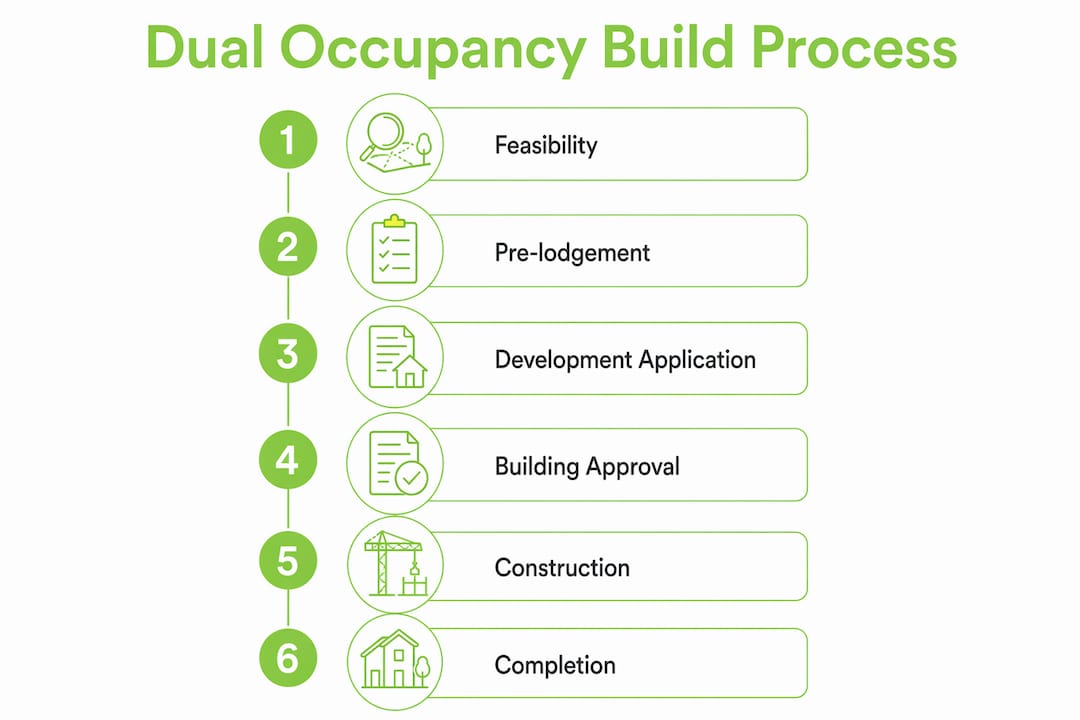 Dual Occupancy Build Process

1 Feasibility

2 Pre-lodgement

3 Development Application

4 Building Approval

5 Construction

6 Completion