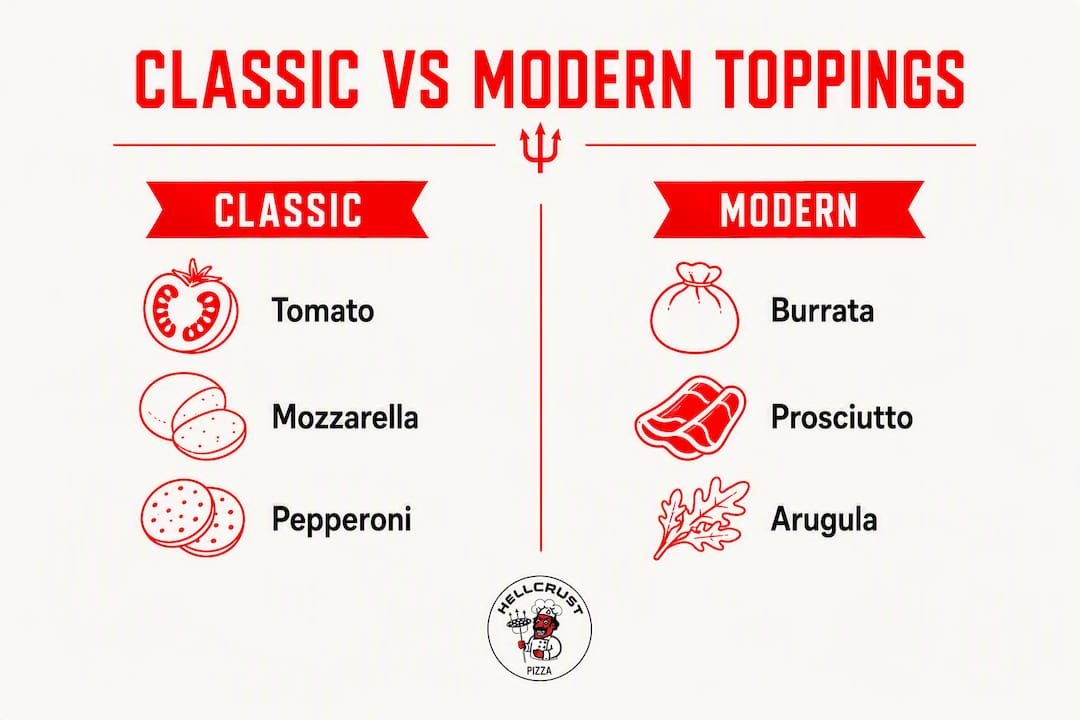 CLASSIC VS MODERN TOPPINGS

CLASSIC

Tomato

Mozzarella

Pepperoni

MODERN

Burrata

Prosciutto

Arugula

HELLCRUST
PIZZA