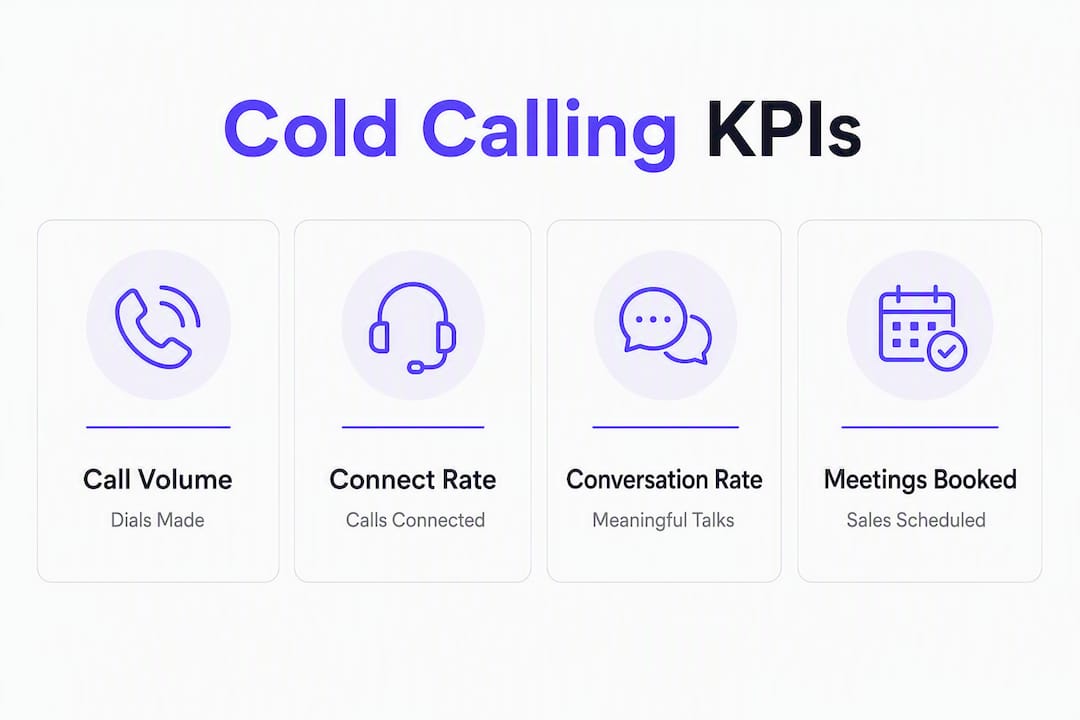 Cold Calling KPIs

Call Volume
Dials Made

Connect Rate
Calls Connected

Conversation Rate
Meaningful Talks

Meetings Booked
Sales Scheduled