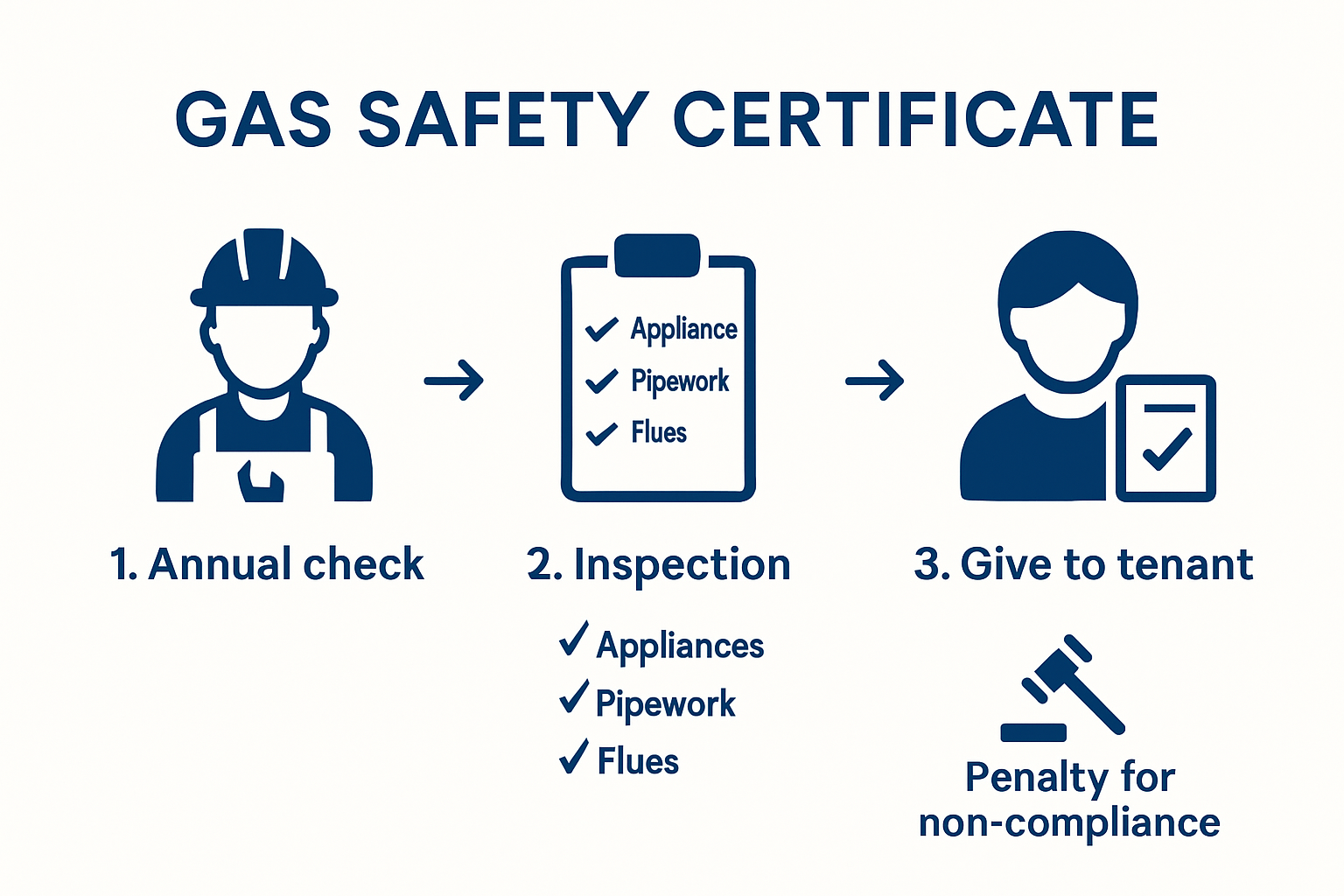 GAS SAFETY CERTIFICATE

✓ Appliance
✓ Pipework
✓ Flues

1. Annual check

2. Inspection

✓ Appliances
✓ Pipework
✓ Flues

3. Give to tenant

Penalty for non-compliance