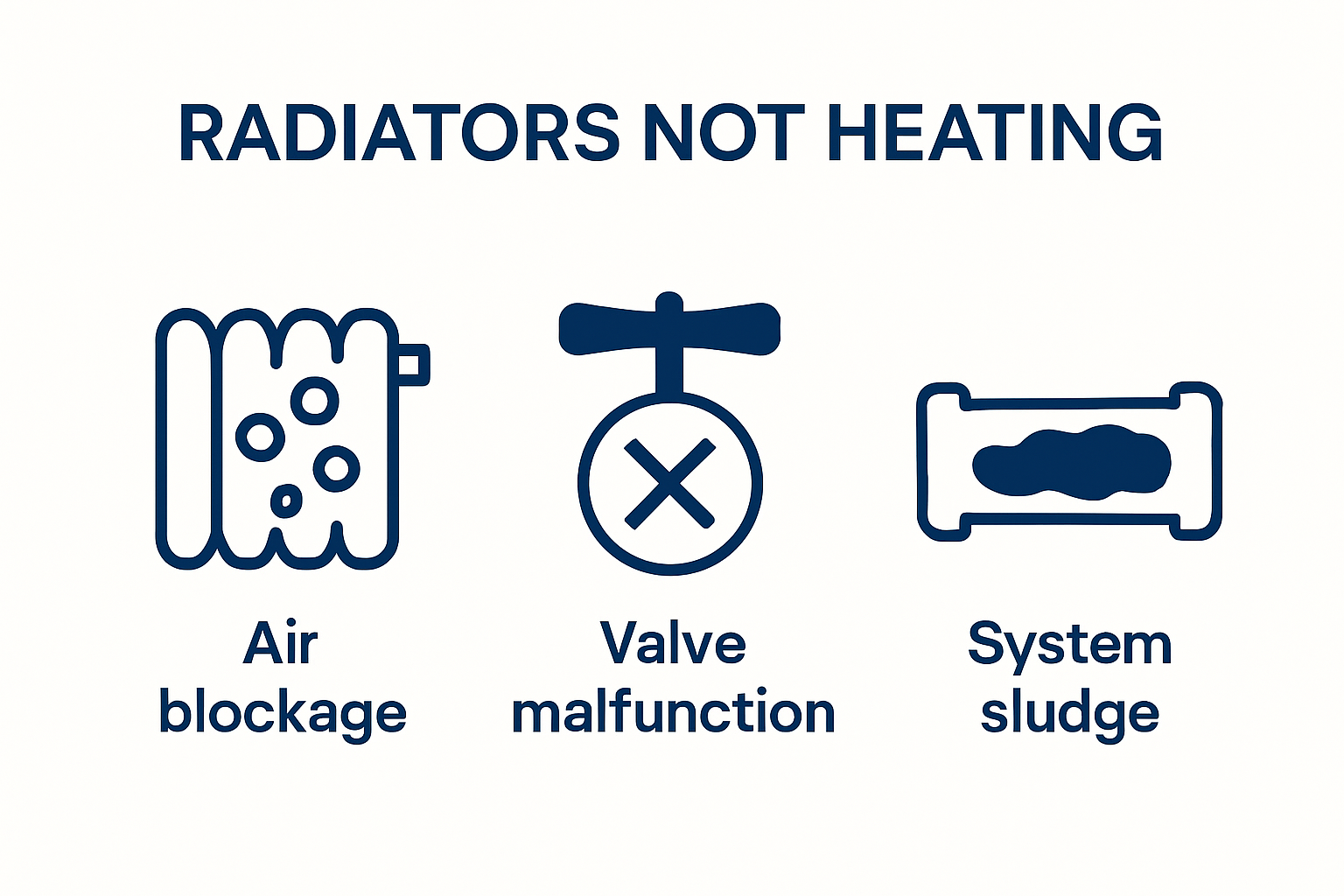 RADIATORS NOT HEATING

Air blockage

Valve malfunction

System sludge