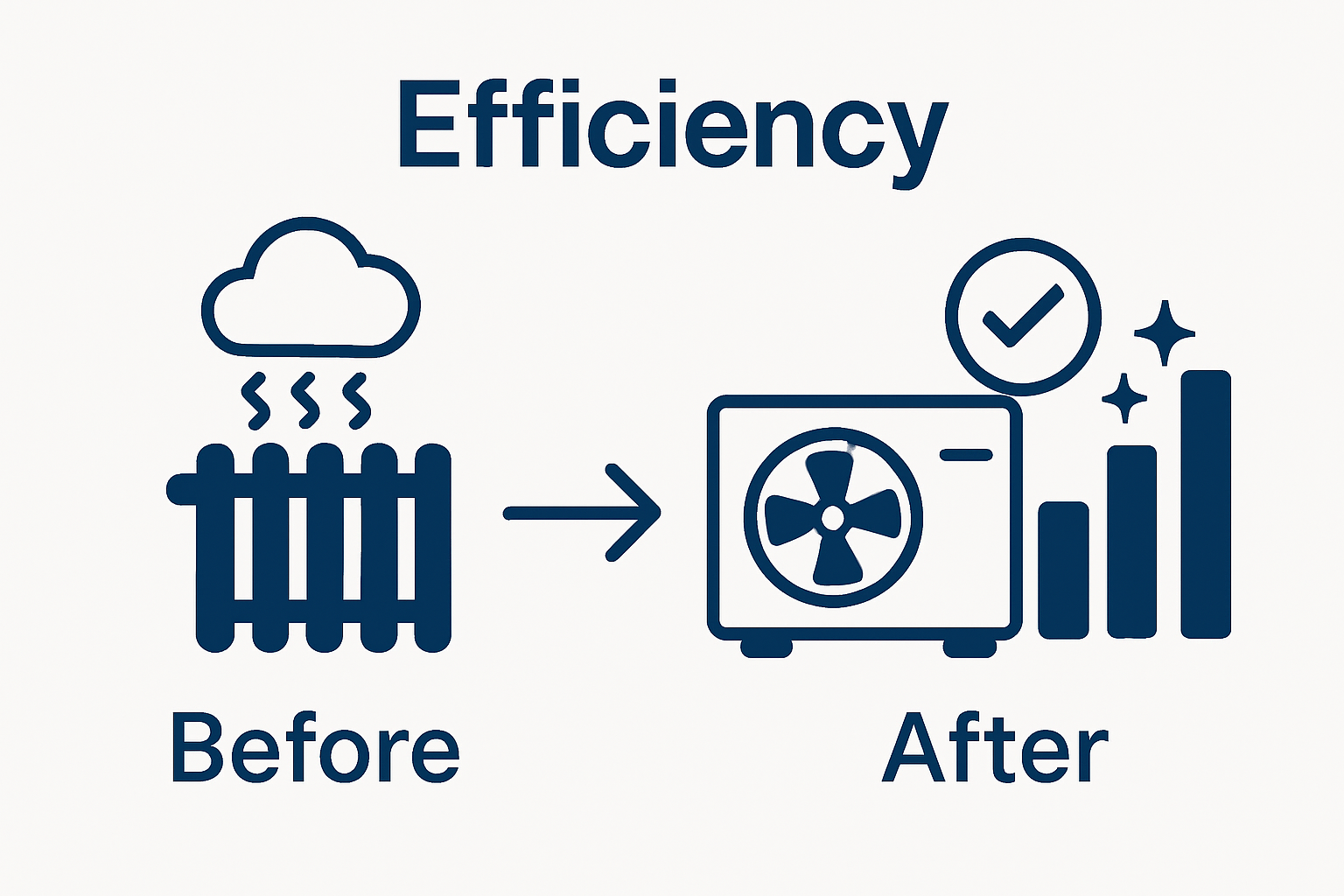 Efficiency

Before

After