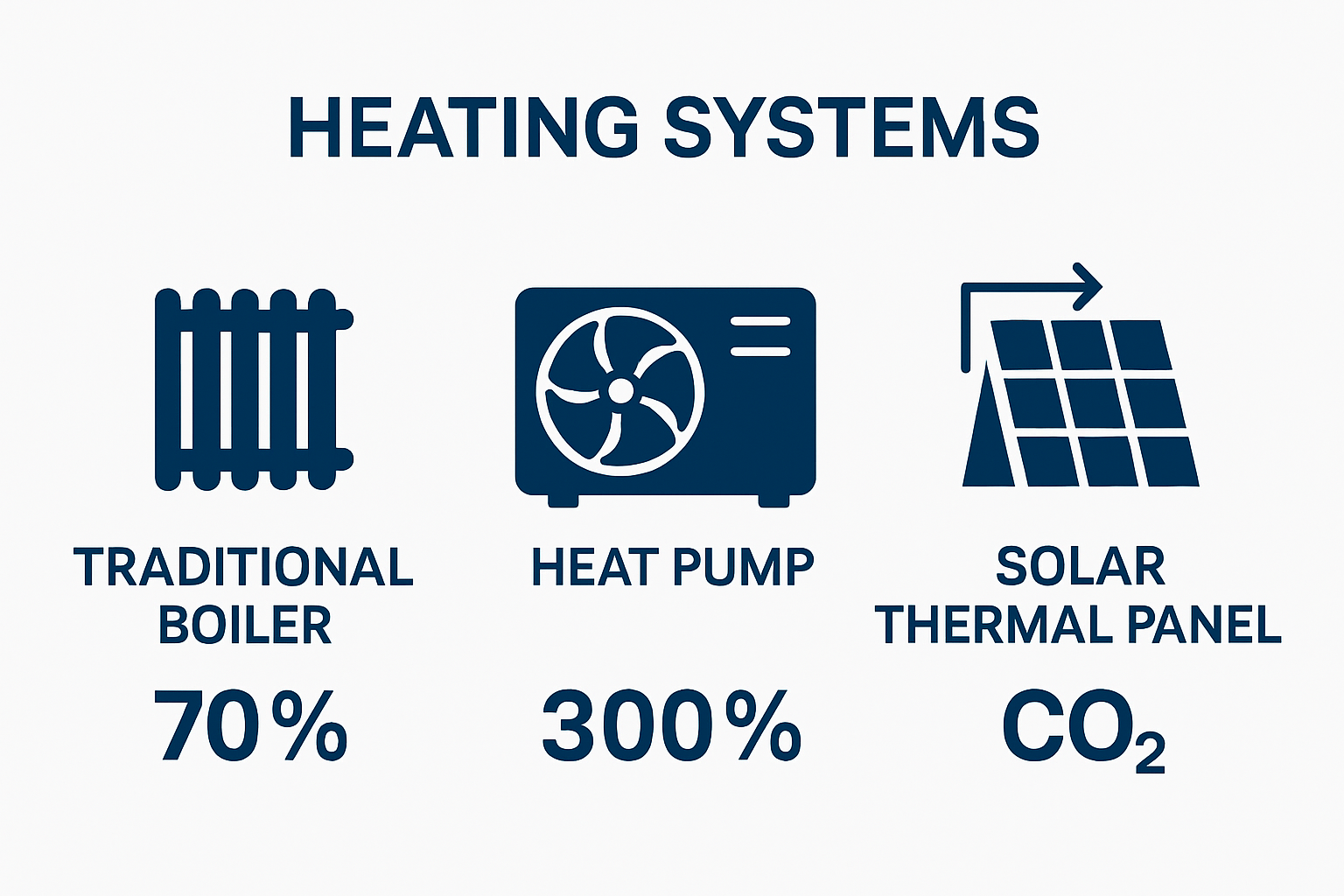 HEATING SYSTEMS

TRADITIONAL BOILER

70%

HEAT PUMP

300%

SOLAR THERMAL PANEL

$CO_2$