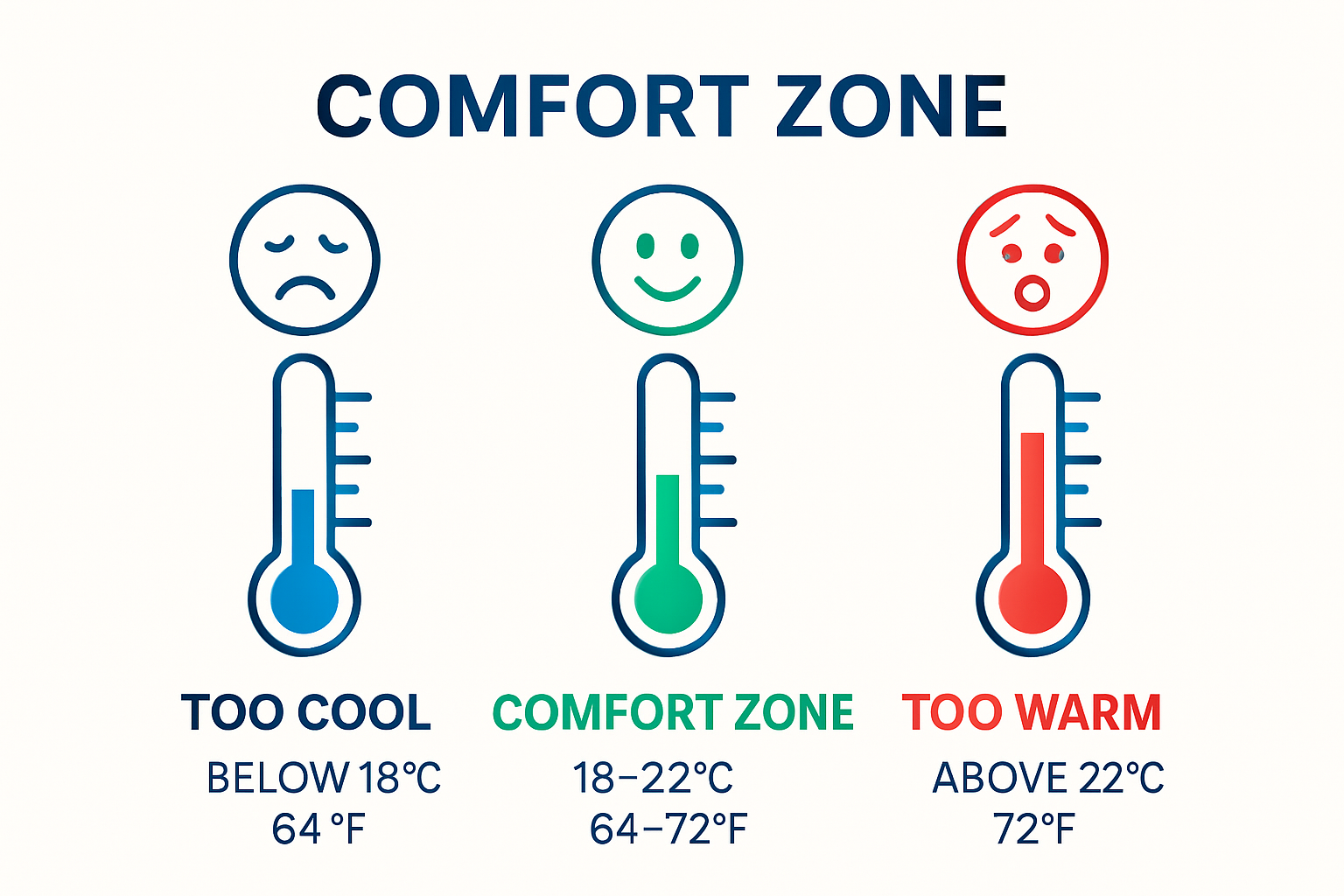 COMFORT ZONE

TOO COOL
BELOW 18°C
64 °F

COMFORT ZONE
18–22°C
64–72°F

TOO WARM
ABOVE 22°C
72°F