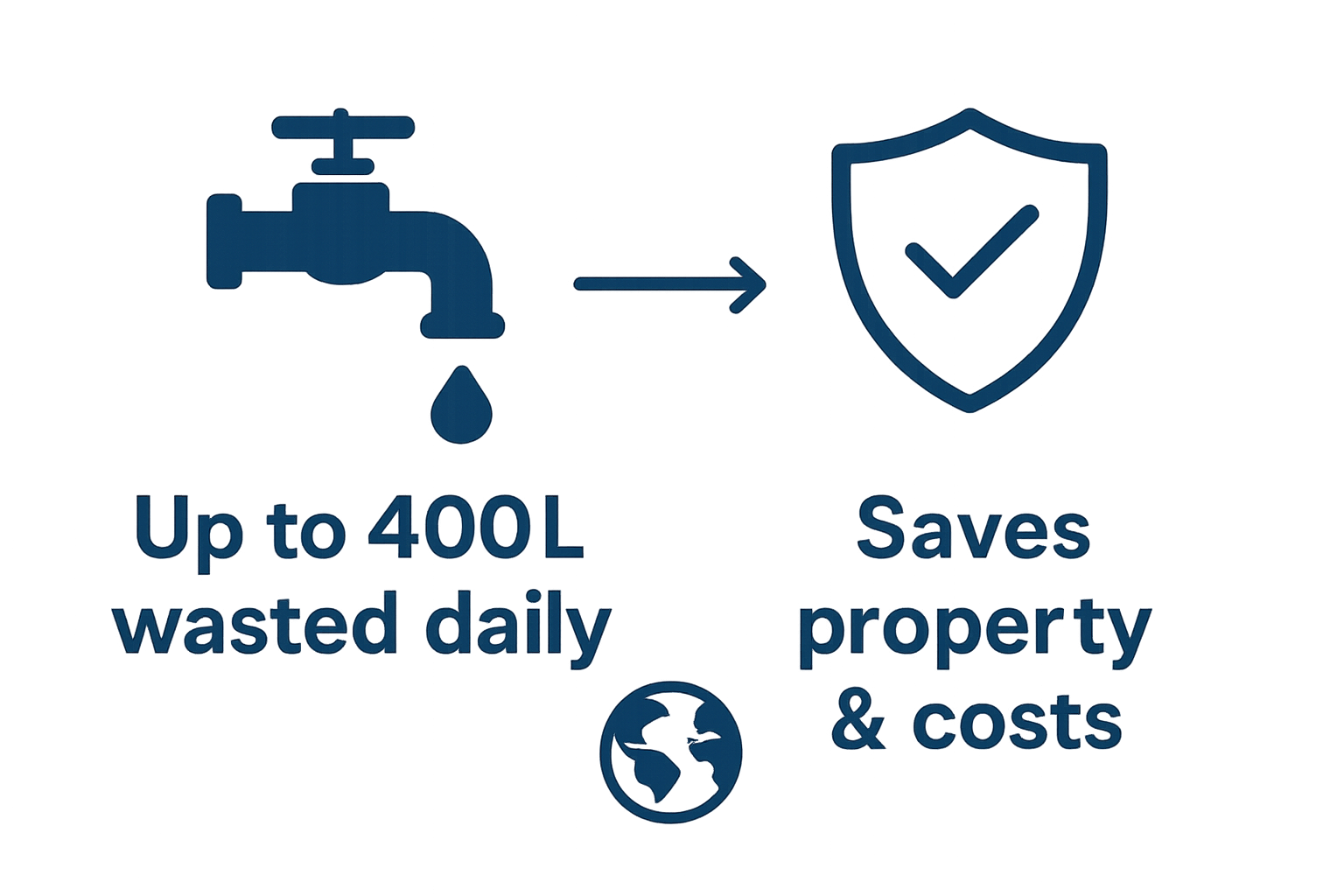 Up to 400L wasted daily

Saves property & costs