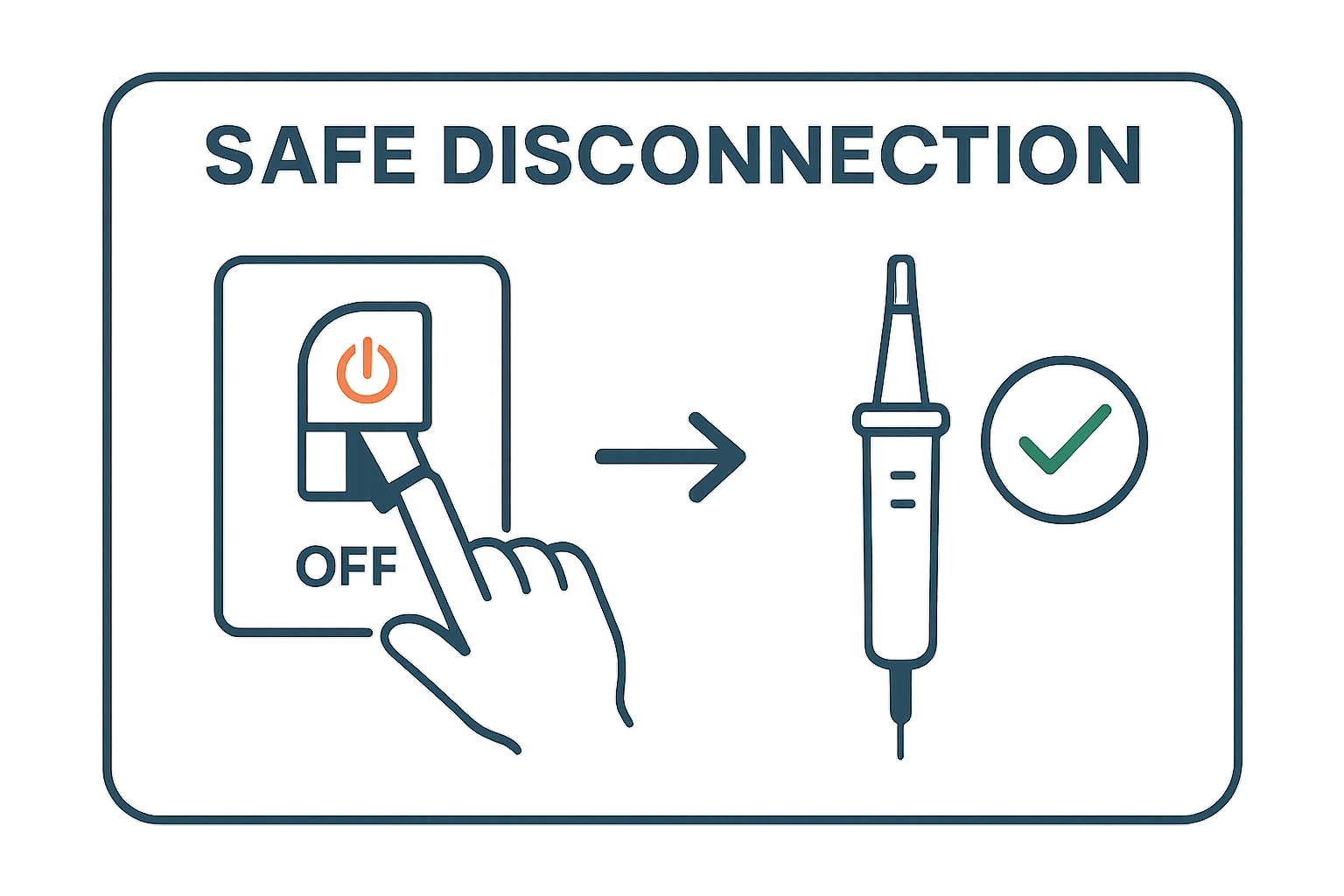 SAFE DISCONNECTION

OFF