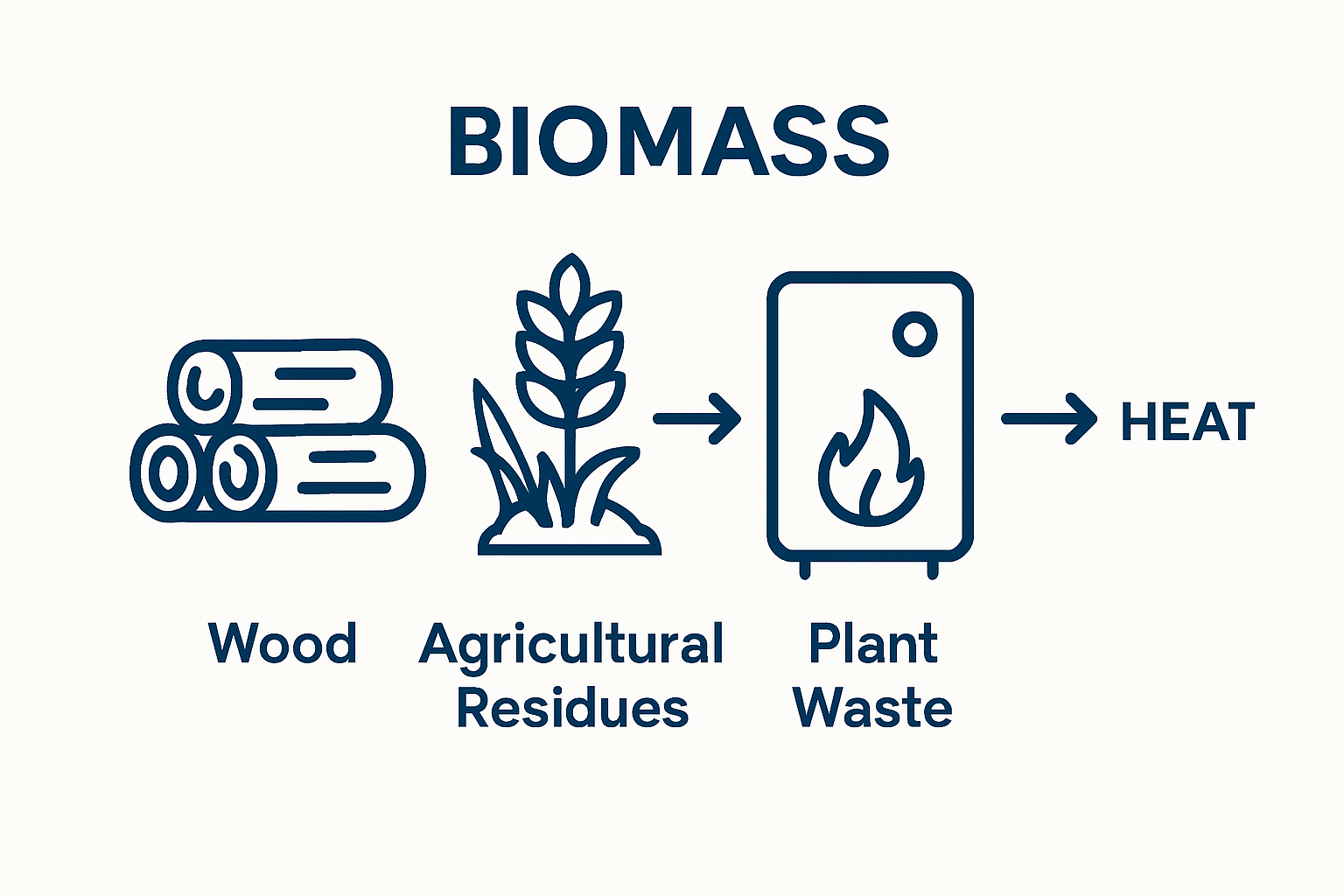 BIOMASS

HEAT

Wood

Agricultural Residues

Plant Waste