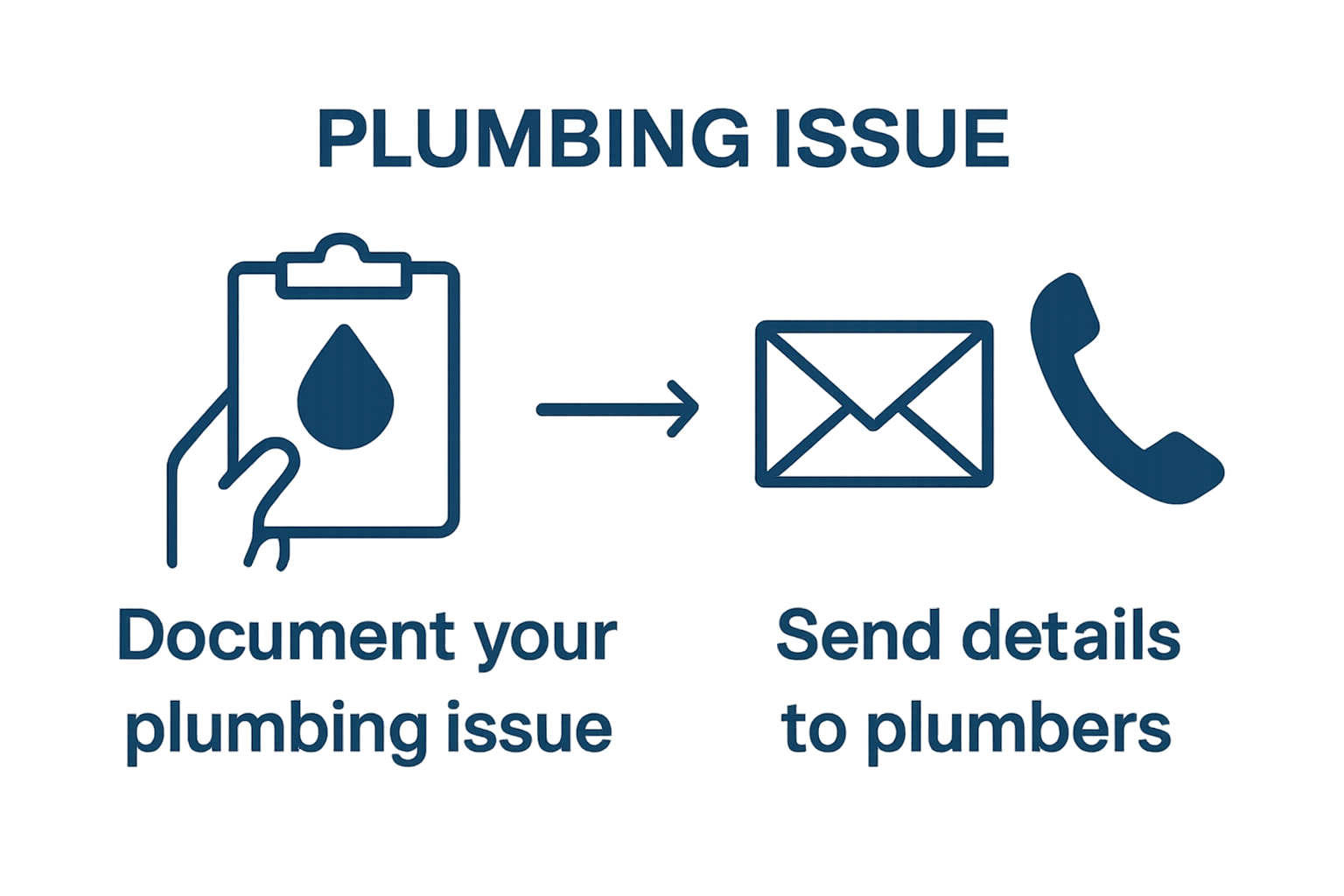 PLUMBING ISSUE

Document your plumbing issue

Send details to plumbers