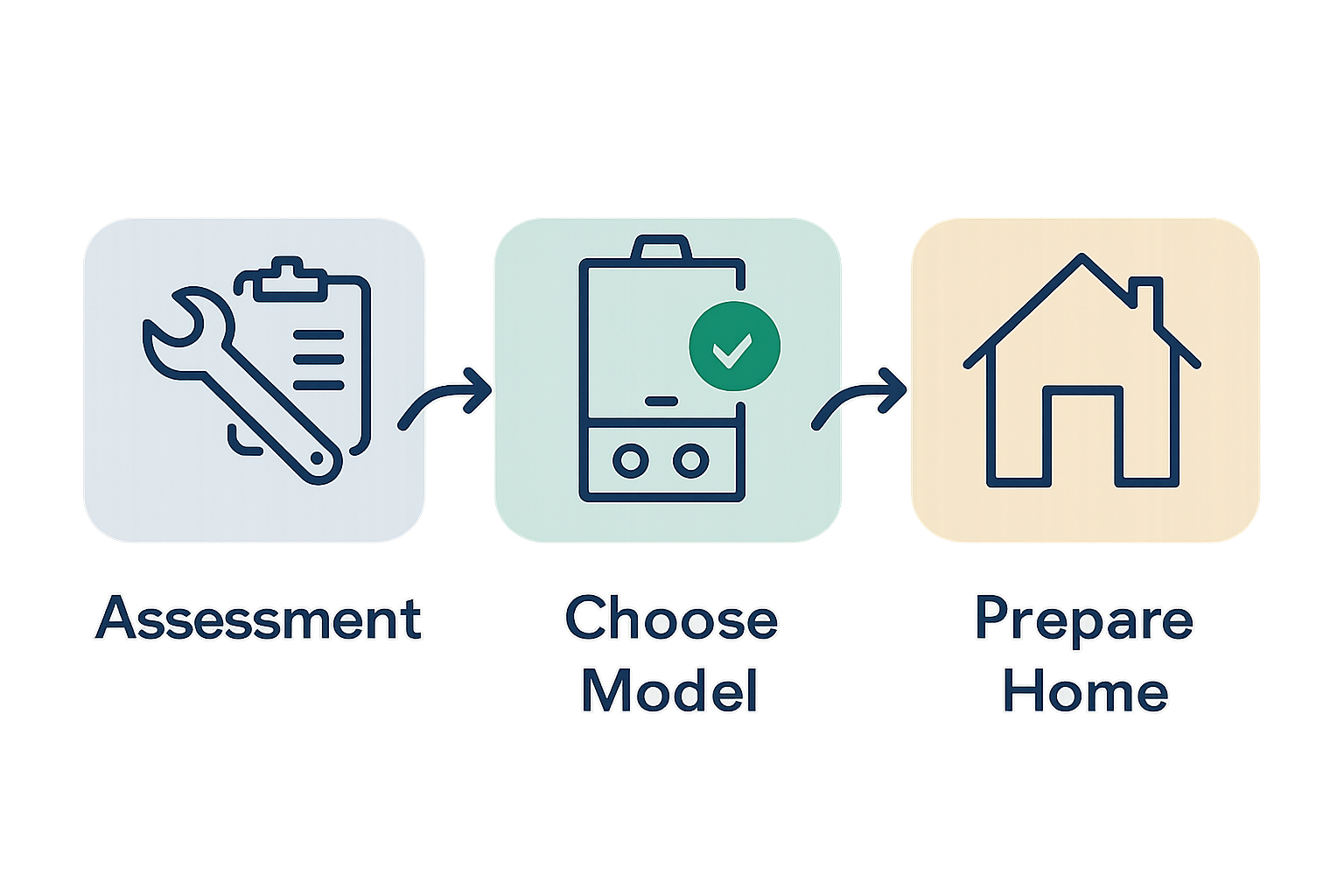 Assessment

Choose Model

Prepare Home