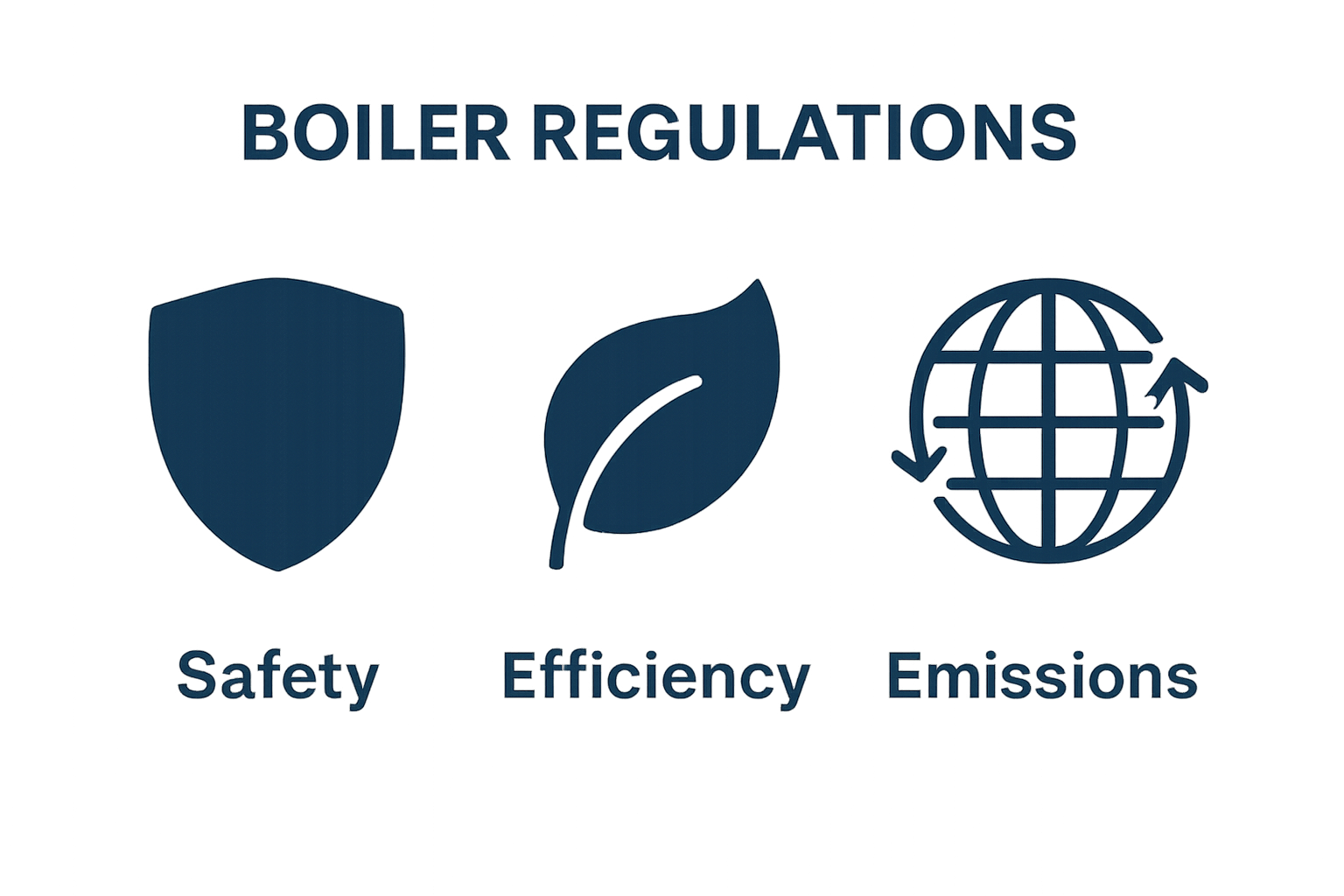 BOILER REGULATIONS

Safety

Efficiency

Emissions