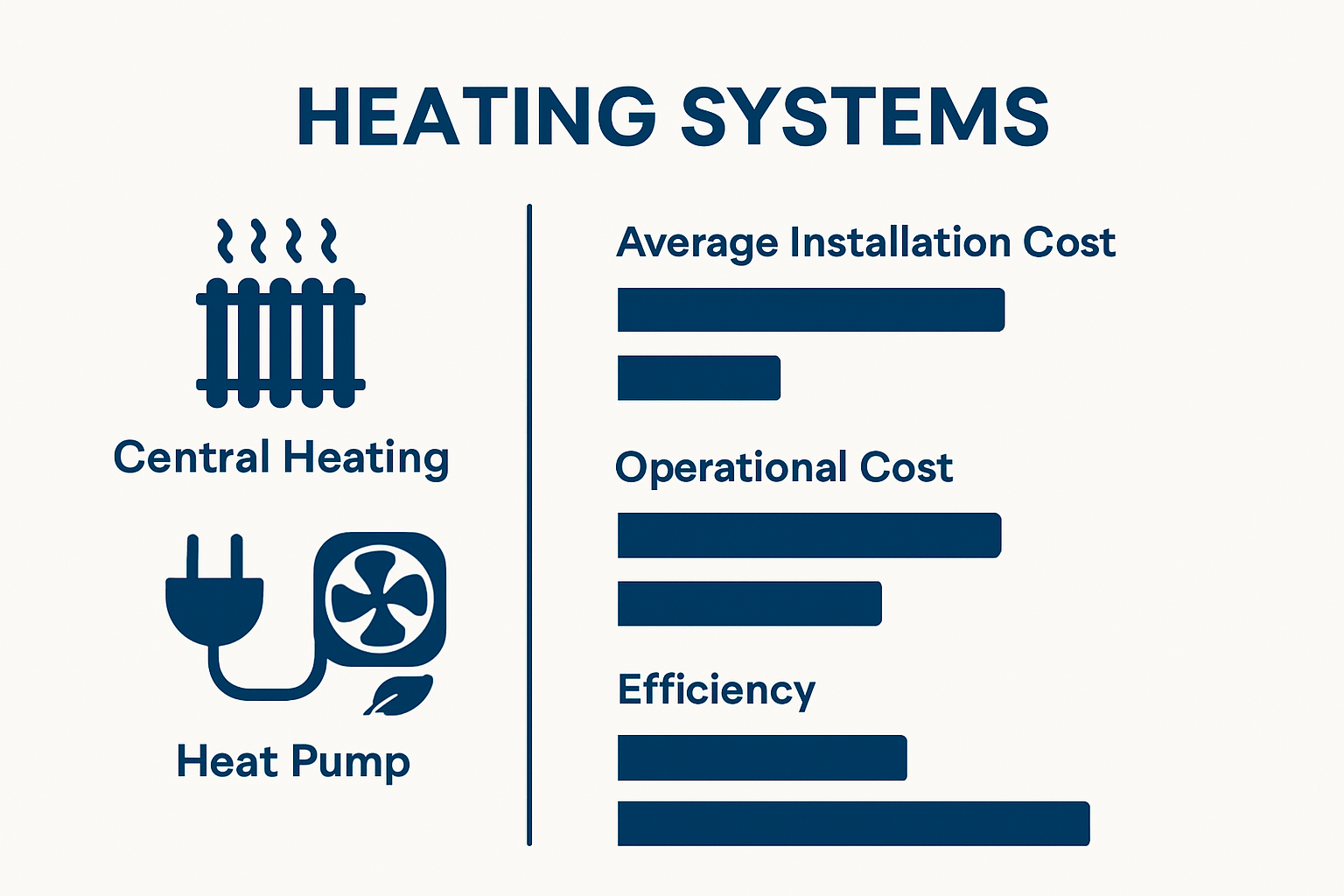 HEATING SYSTEMS

Central Heating

Heat Pump

Average Installation Cost

Operational Cost

Efficiency